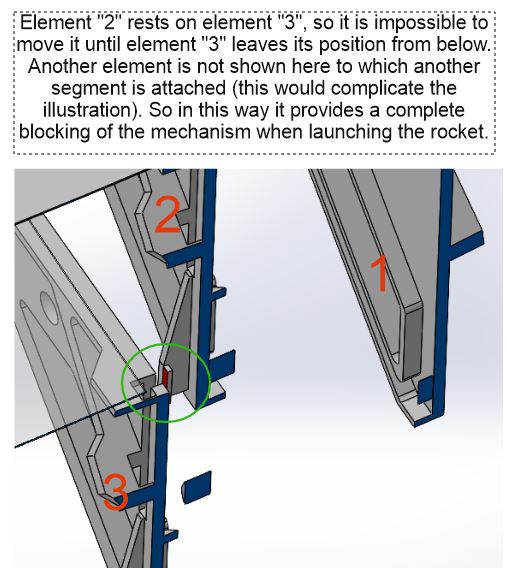 Element "2" rests on element "3", so it is impossible to move it until element "3" leaves its position from below. Another element is not shown here to which another segment is attached (this would complicate the illustration). So in this way it provides a complete blocking of the mechanism when launching the rocket.

2

1

3