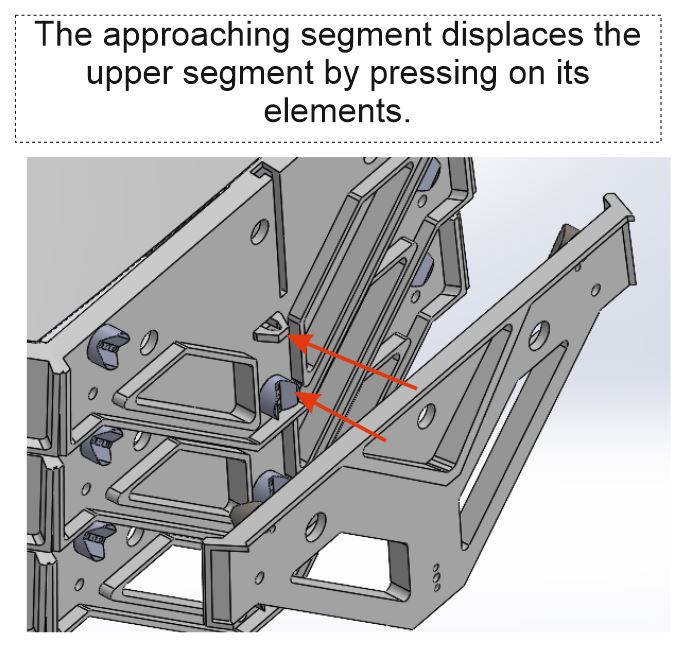 The approaching segment displaces the upper segment by pressing on its elements.