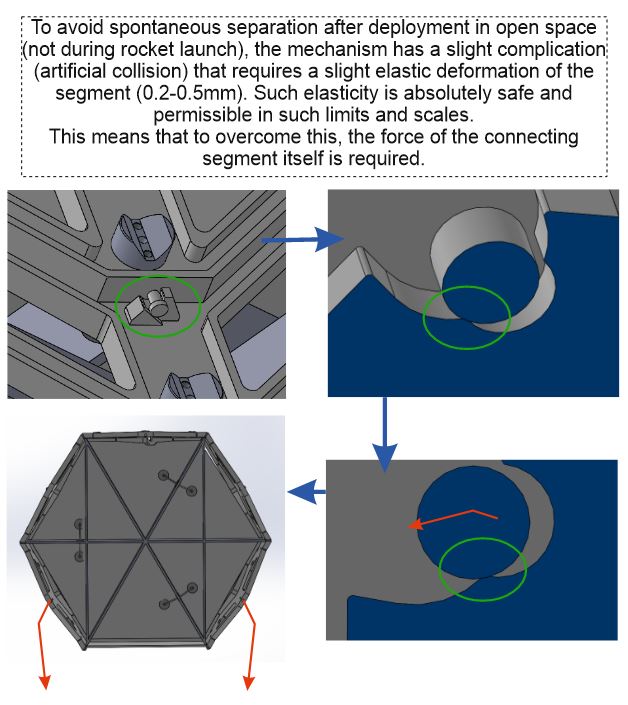 To avoid spontaneous separation after deployment in open space (not during rocket launch), the mechanism has a slight complication (artificial collision) that requires a slight elastic deformation of the segment (0.2-0.5mm). Such elasticity is absolutely safe and permissible in such limits and scales.
This means that to overcome this, the force of the connecting segment itself is required.