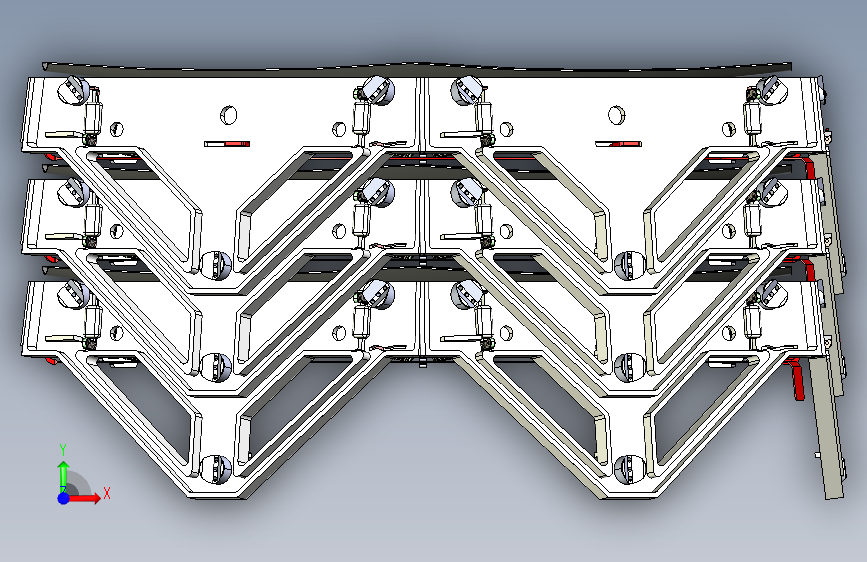 Y
X