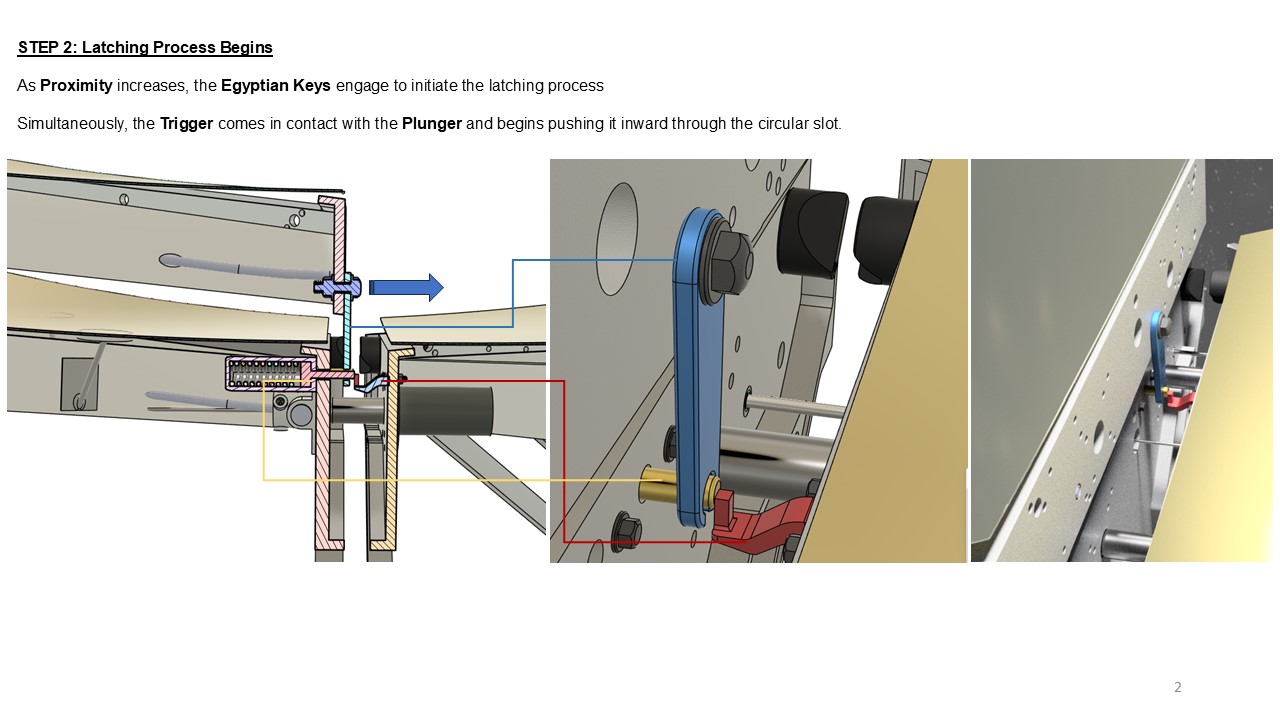 STEP 2: Latching Process Begins

As Proximity increases, the Egyptian Keys engage to initiate the latching process

Simultaneously, the Trigger comes in contact with the Plunger and begins pushing it inward through the circular slot.

2