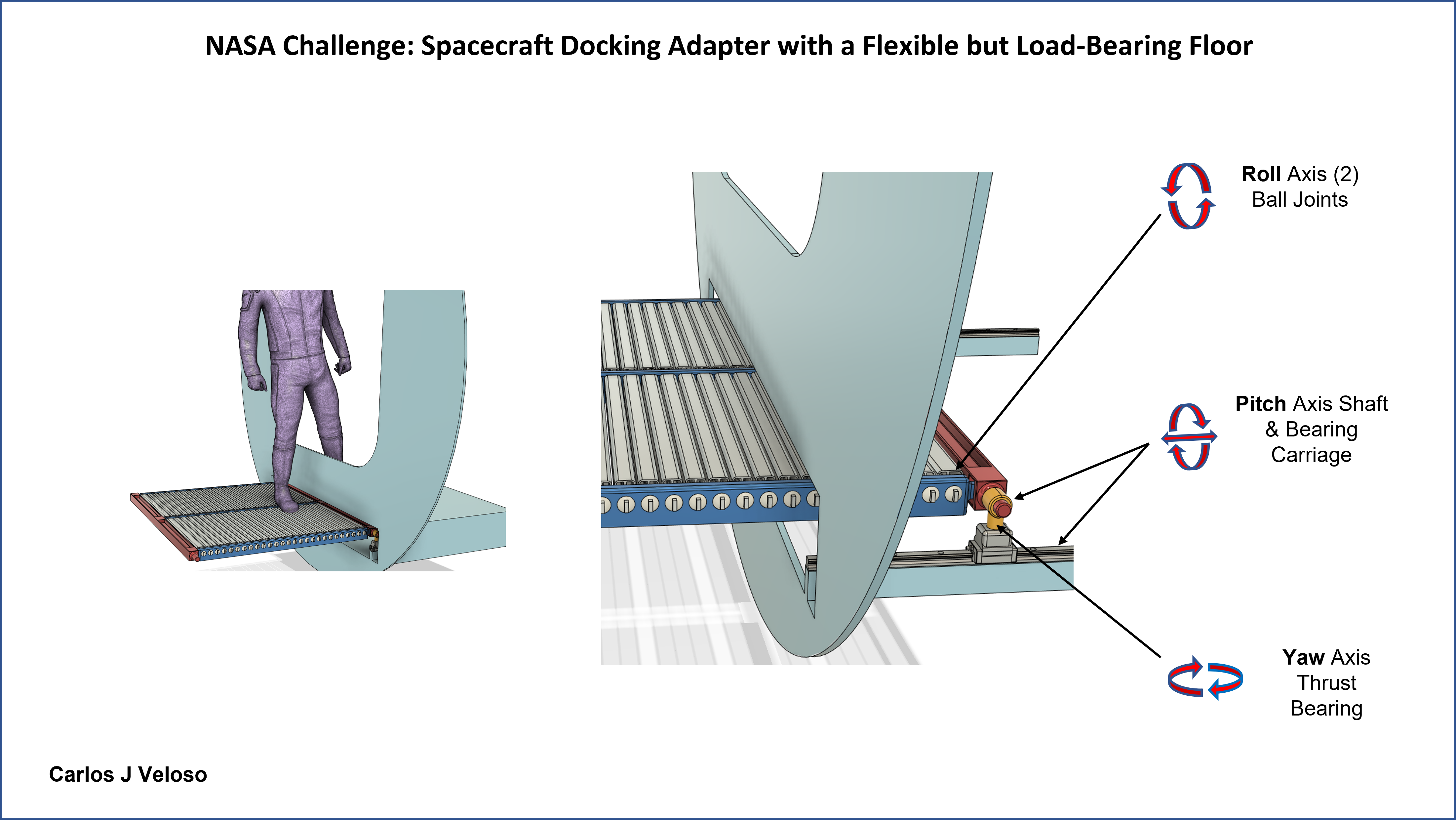 NASA Challenge: Spacecraft Docking Adapter with a Flexible but Load-Bearing Floor

Roll Axis (2)
Ball Joints

Pitch Axis Shaft
& Bearing
Carriage

Yaw Axis
Thrust
Bearing

Carlos J Veloso