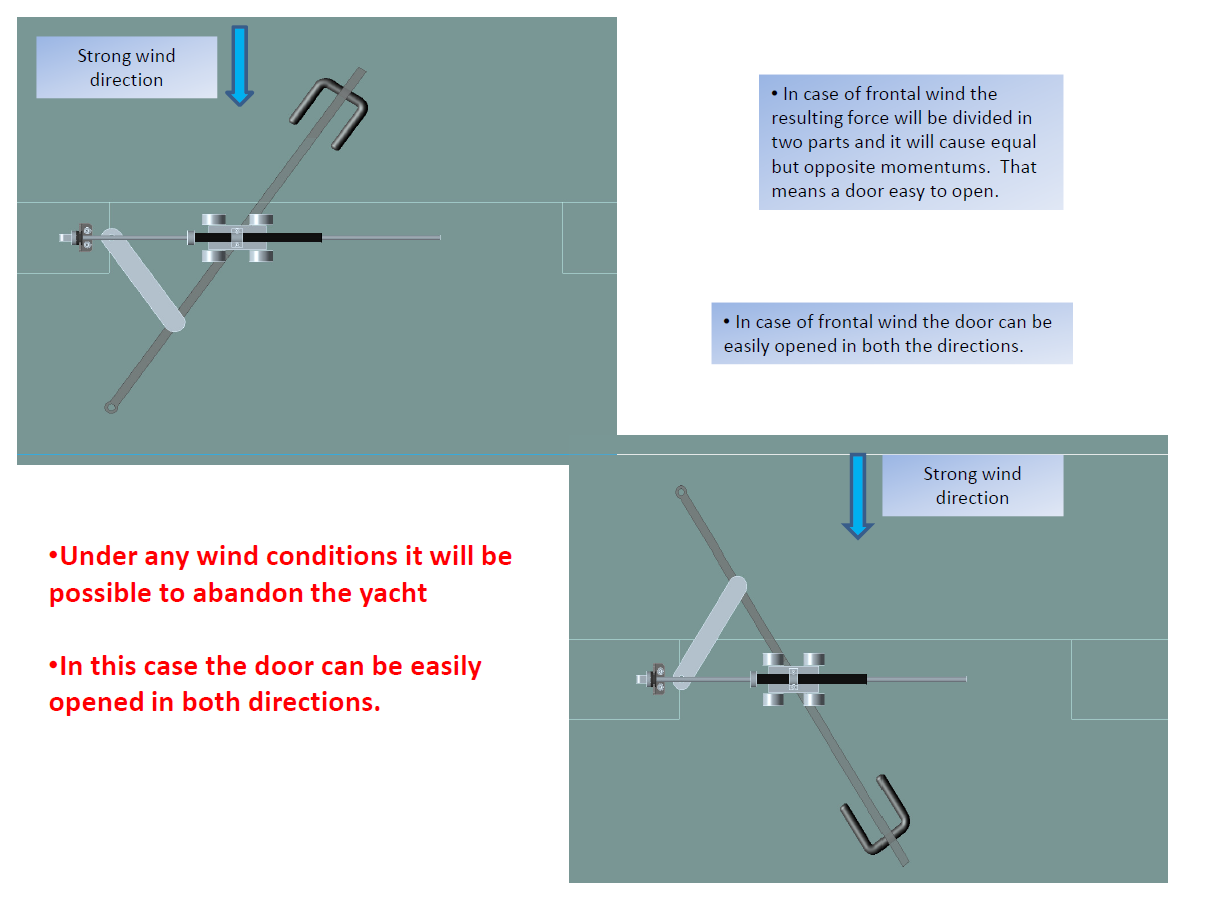 Strong wind direction

• In case of frontal wind the resulting force will be divided in two parts and it will cause equal but opposite momentums. That means a door easy to open.

• In case of frontal wind the door can be easily opened in both the directions.

Strong wind direction

•Under any wind conditions it will be possible to abandon the yacht

•In this case the door can be easily opened in both directions.