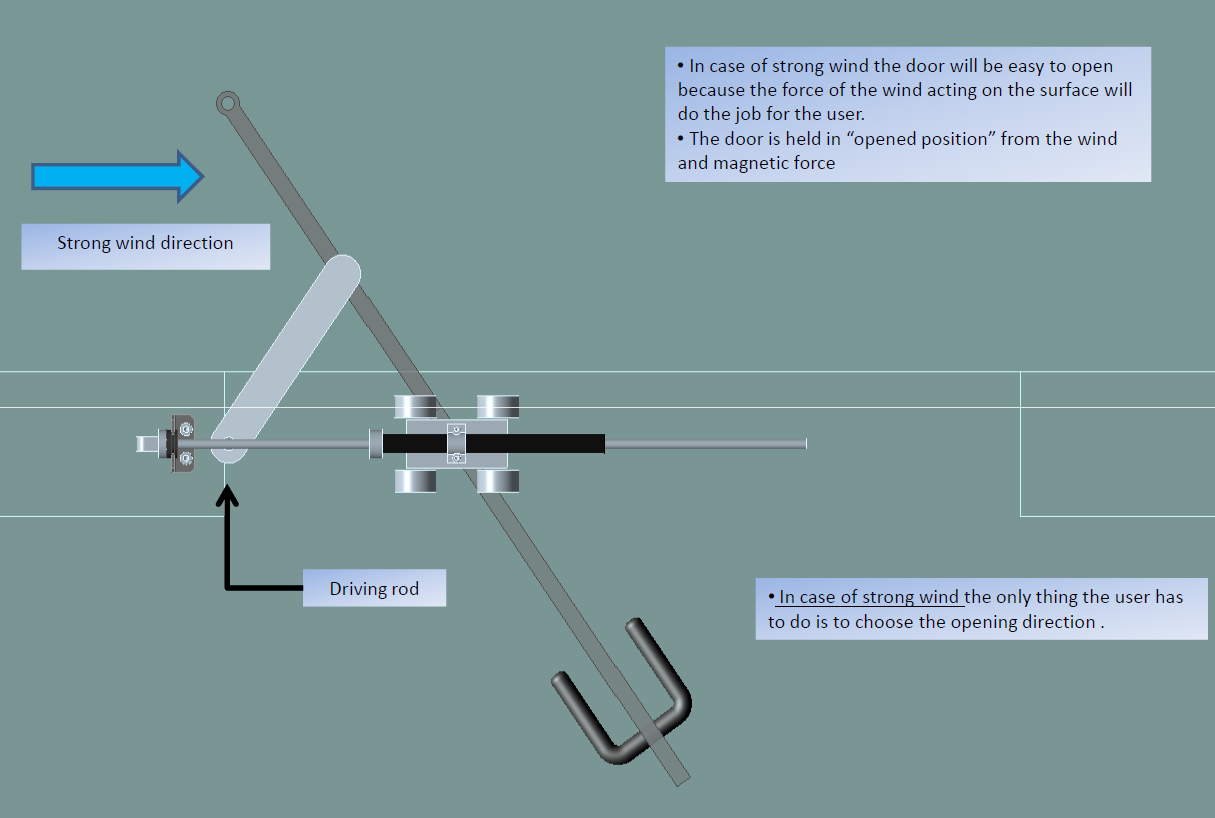 • In case of strong wind the door will be easy to open because the force of the wind acting on the surface will do the job for the user.
• The door is held in “opened position” from the wind and magnetic force

Strong wind direction

Driving rod

• In case of strong wind the only thing the user has to do is to choose the opening direction .