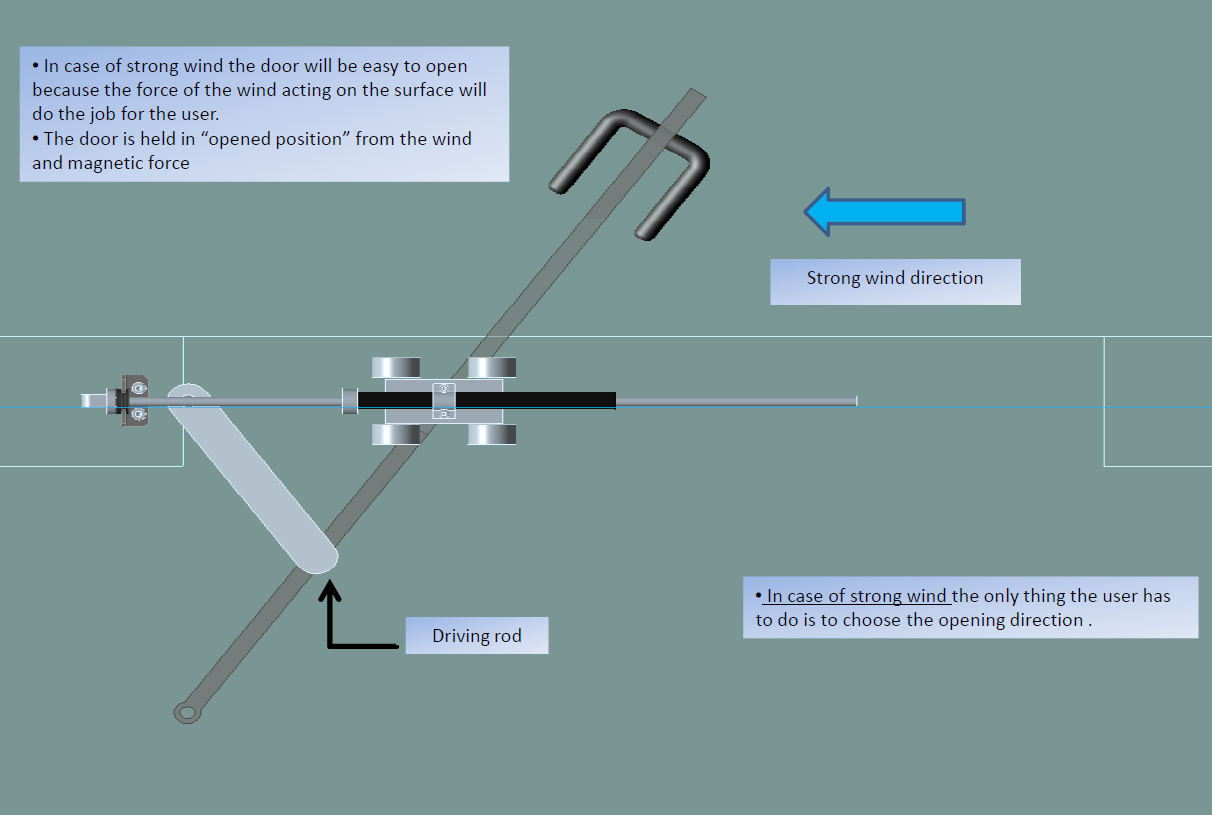 • In case of strong wind the door will be easy to open because the force of the wind acting on the surface will do the job for the user.
• The door is held in “opened position” from the wind and magnetic force

Strong wind direction

Driving rod

• In case of strong wind the only thing the user has to do is to choose the opening direction .