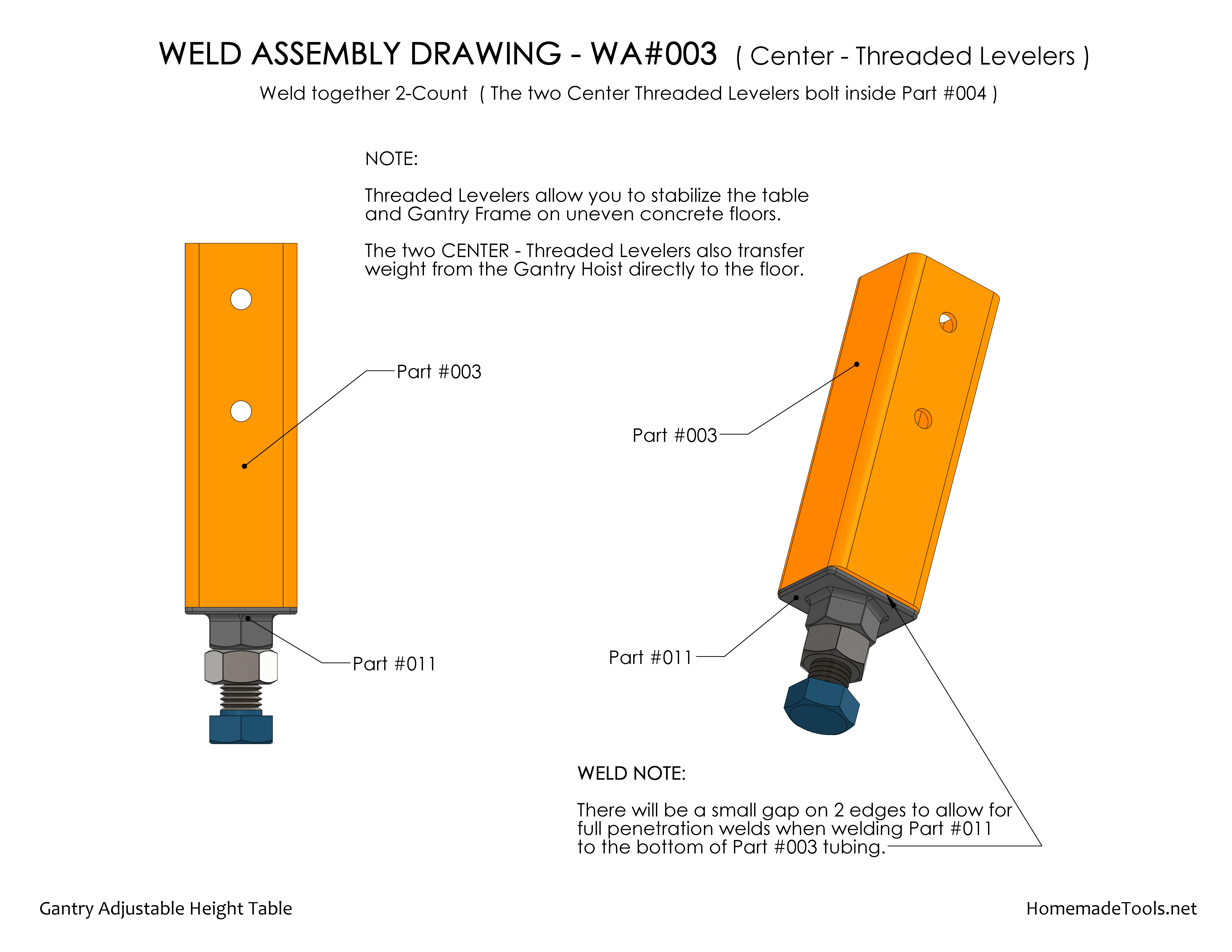 WELD ASSEMBLY DRAWING - WA#003 ( Center - Threaded Levelers )

Weld together 2-Count ( The two Center Threaded Levelers bolt inside Part #004 )

NOTE:

Threaded Levelers allow you to stabilize the table and Gantry Frame on uneven concrete floors.

The two CENTER - Threaded Levelers also transfer weight from the Gantry Hoist directly to the floor.

Part #003

Part #011

Part #003

Part #011

WELD NOTE:

There will be a small gap on 2 edges to allow for full penetration welds when welding Part #011 to the bottom of Part #003 tubing.

Gantry Adjustable Height Table

HomemadeTools.net