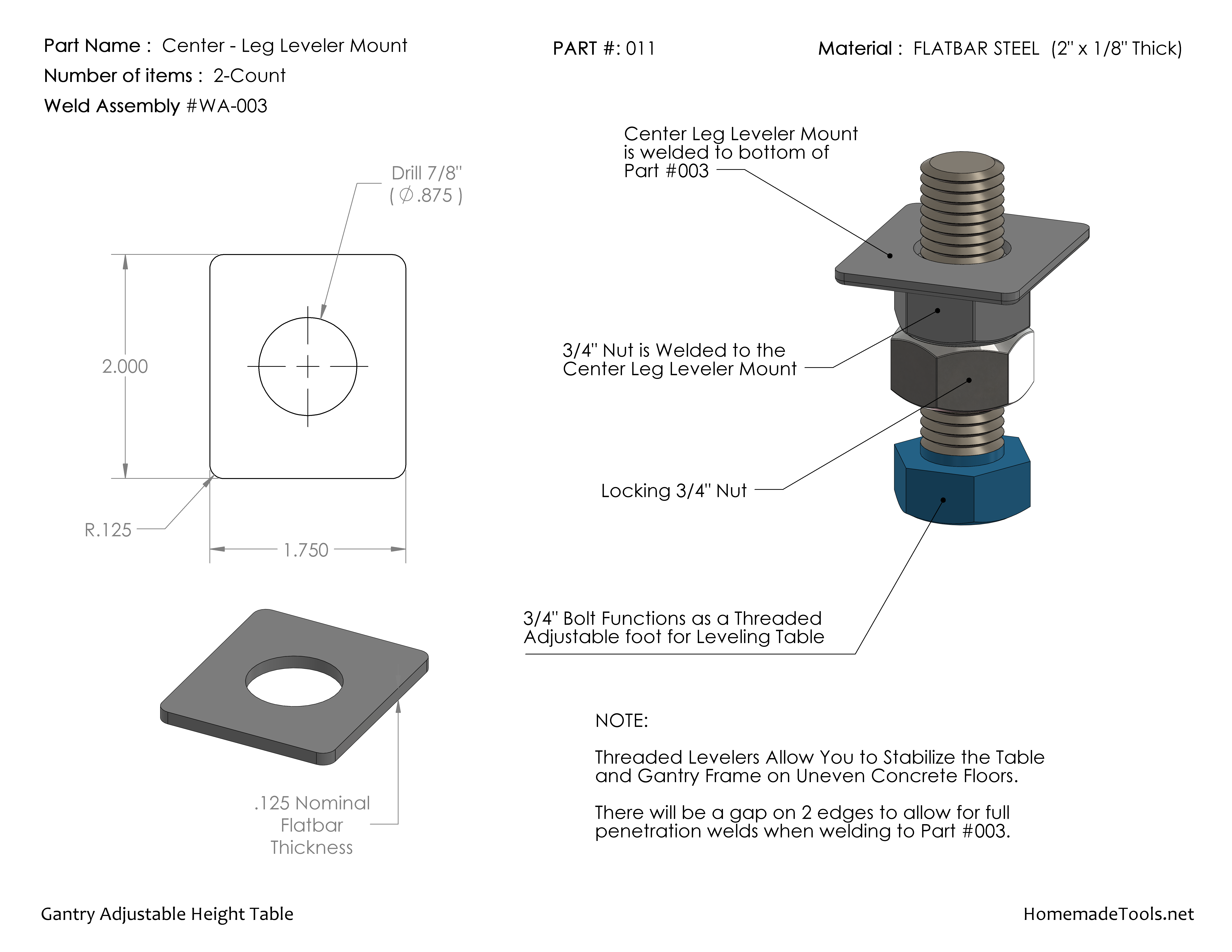 Part Name : Center - Leg Leveler Mount
Number of items : 2-Count
Weld Assembly #WA-003

PART #: 011

Material : FLATBAR STEEL (2" x 1/8" Thick)

Drill 7/8"
( $\varnothing$.875 )

2.000

R.125

1.750

.125 Nominal
Flatbar
Thickness

Center Leg Leveler Mount is welded to bottom of Part #003

3/4" Nut is Welded to the Center Leg Leveler Mount

Locking 3/4" Nut

3/4" Bolt Functions as a Threaded Adjustable foot for Leveling Table

NOTE:

Threaded Levelers Allow You to Stabilize the Table and Gantry Frame on Uneven Concrete Floors.

There will be a gap on 2 edges to allow for full penetration welds when welding to Part #003.

Gantry Adjustable Height Table

HomemadeTools.net