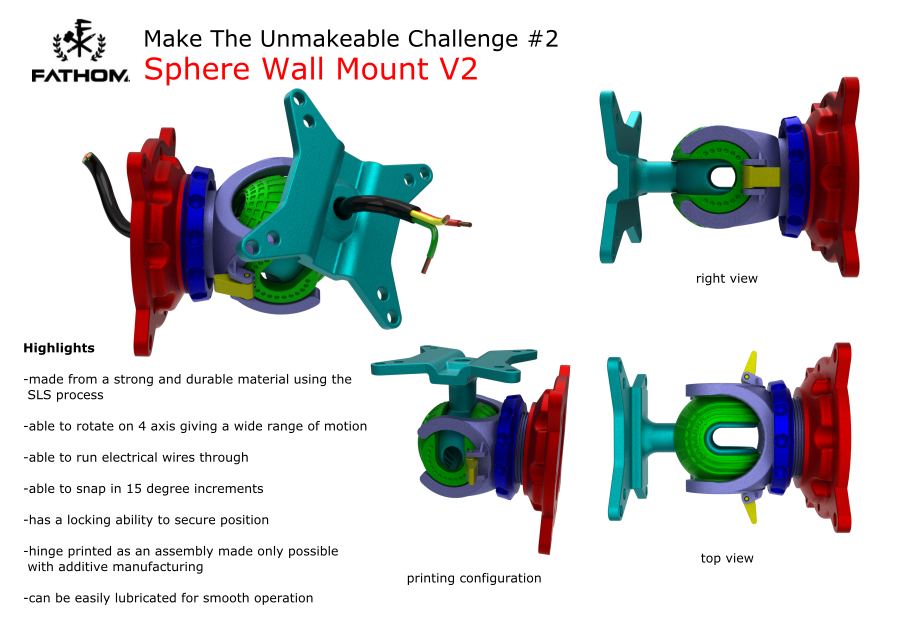 FATHOM

Make The Unmakeable Challenge #2

Sphere Wall Mount V2

right view

Highlights

-made from a strong and durable material using the SLS process

-able to rotate on 4 axis giving a wide range of motion

-able to run electrical wires through

-able to snap in 15 degree increments

-has a locking ability to secure position

-hinge printed as an assembly made only possible with additive manufacturing

-can be easily lubricated for smooth operation

printing configuration

top view