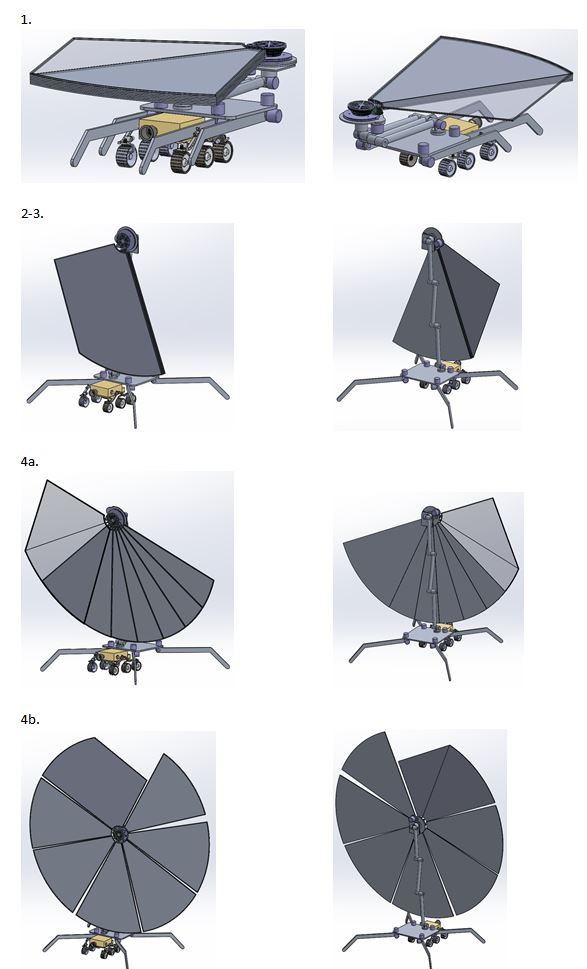 1.

2-3.

4a.

4b.