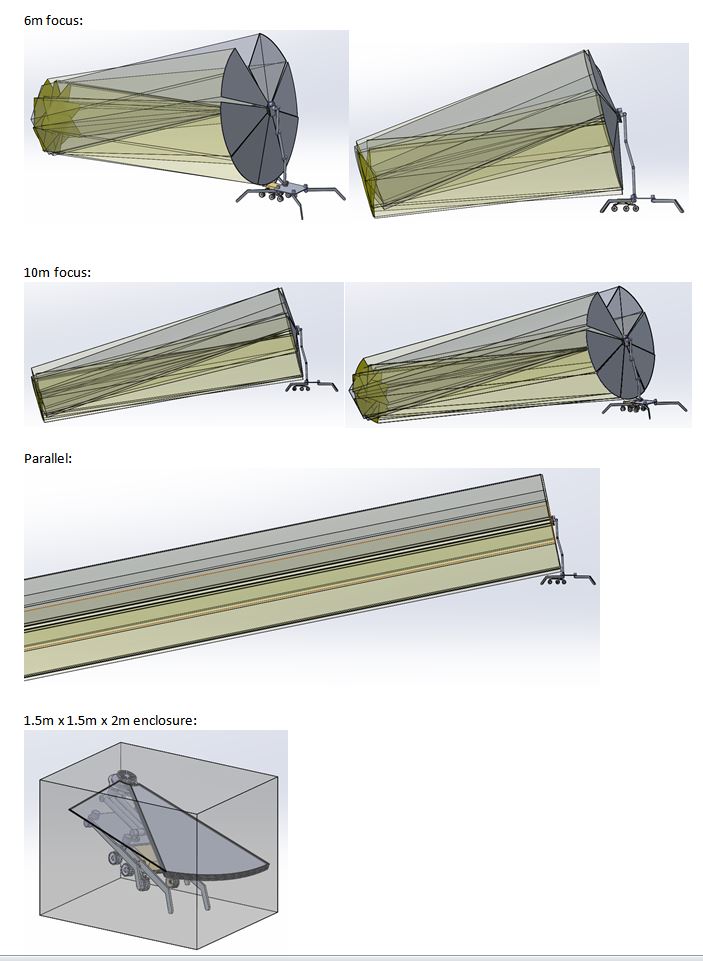 6m focus:

10m focus:

Parallel:

1.5m x 1.5m x 2m enclosure: