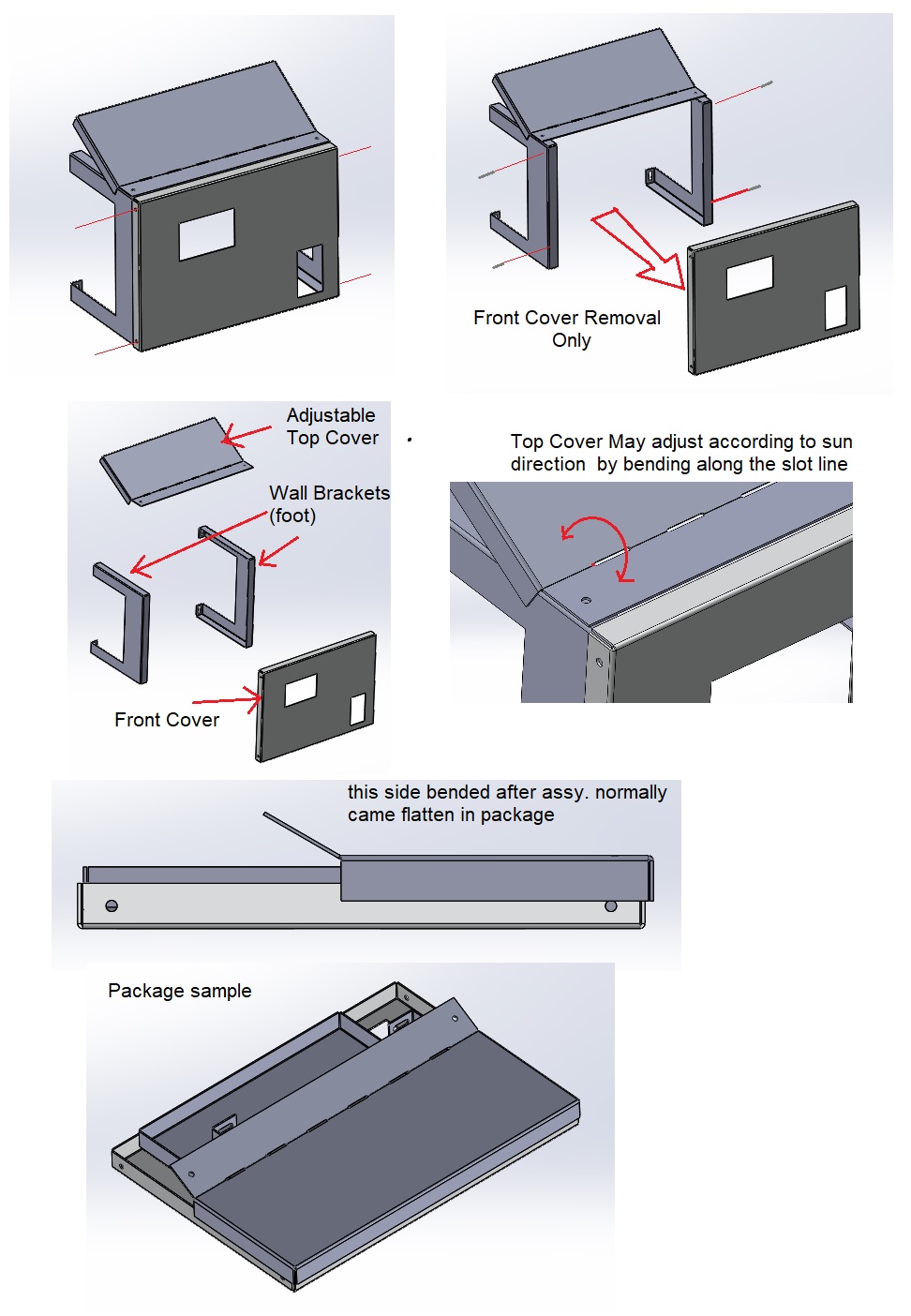 Front Cover Removal Only

Adjustable Top Cover

Wall Brackets (foot)

Front Cover

Top Cover May adjust according to sun direction by bending along the slot line

this side bended after assy. normally came flatten in package

Package sample