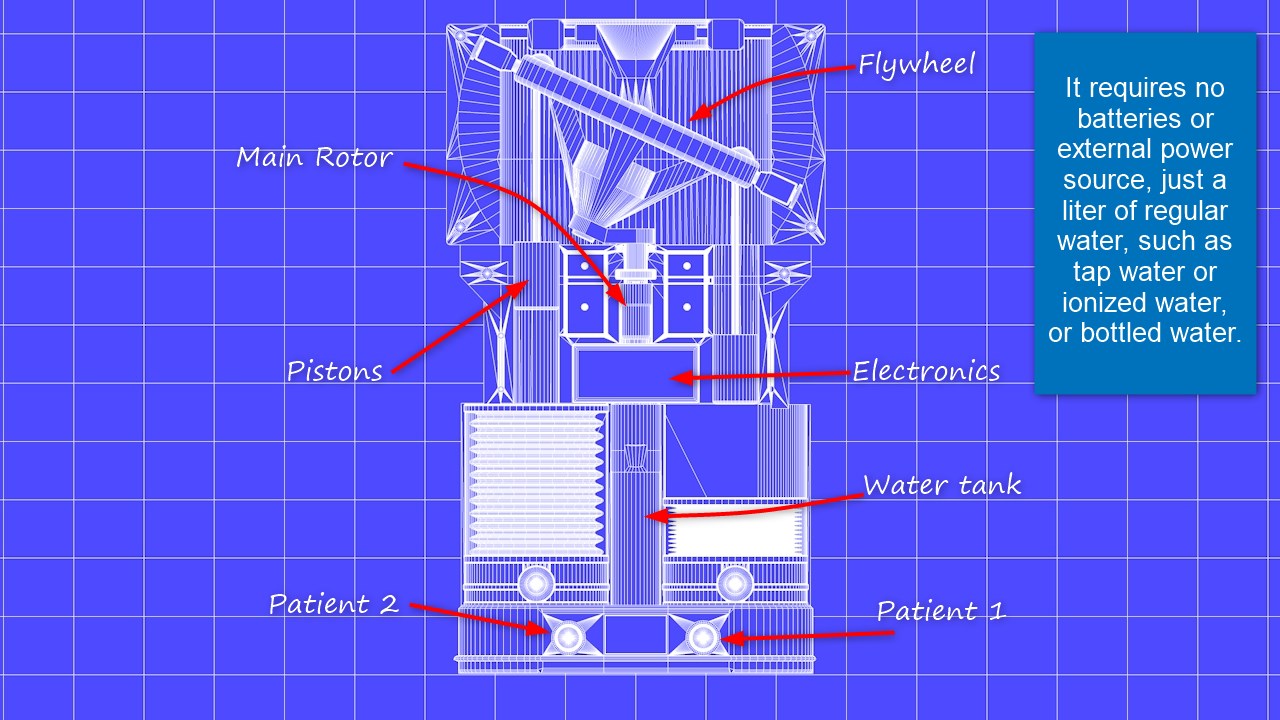 Flywheel

Main Rotor

Pistons

Electronics

Water tank

Patient 2

Patient 1

It requires no batteries or external power source, just a liter of regular water, such as tap water or ionized water, or bottled water.