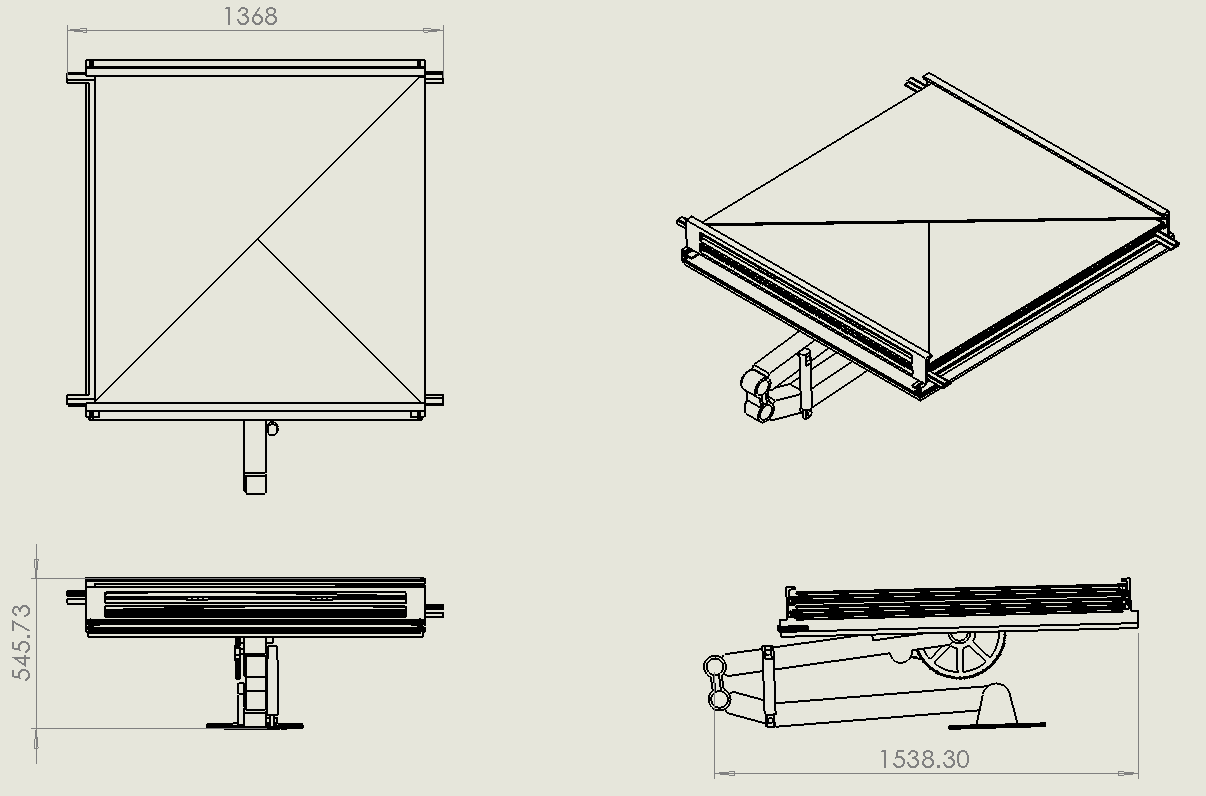 1368

545.73

1538.30