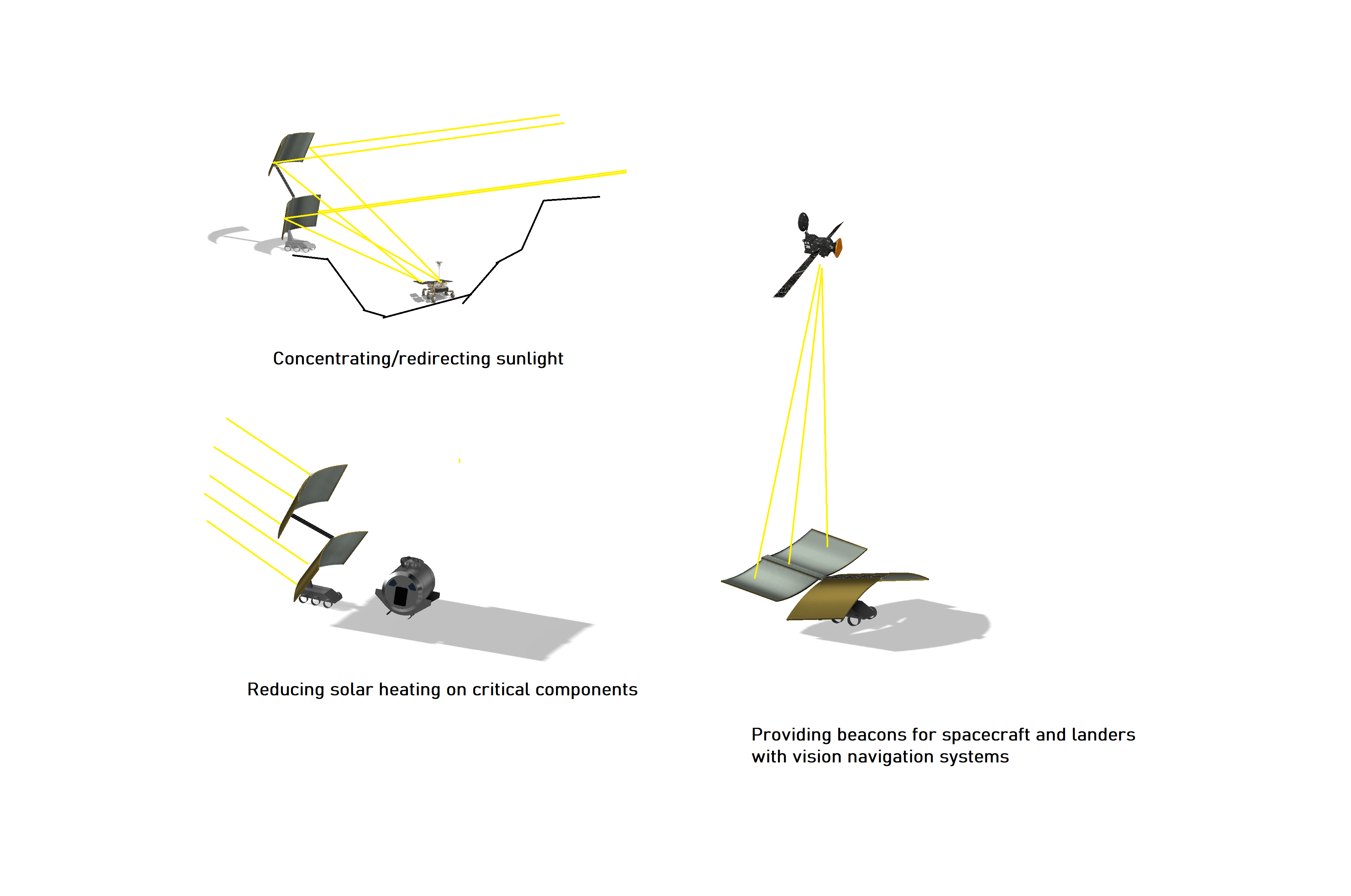 Concentrating/redirecting sunlight

Reducing solar heating on critical components

Providing beacons for spacecraft and landers with vision navigation systems