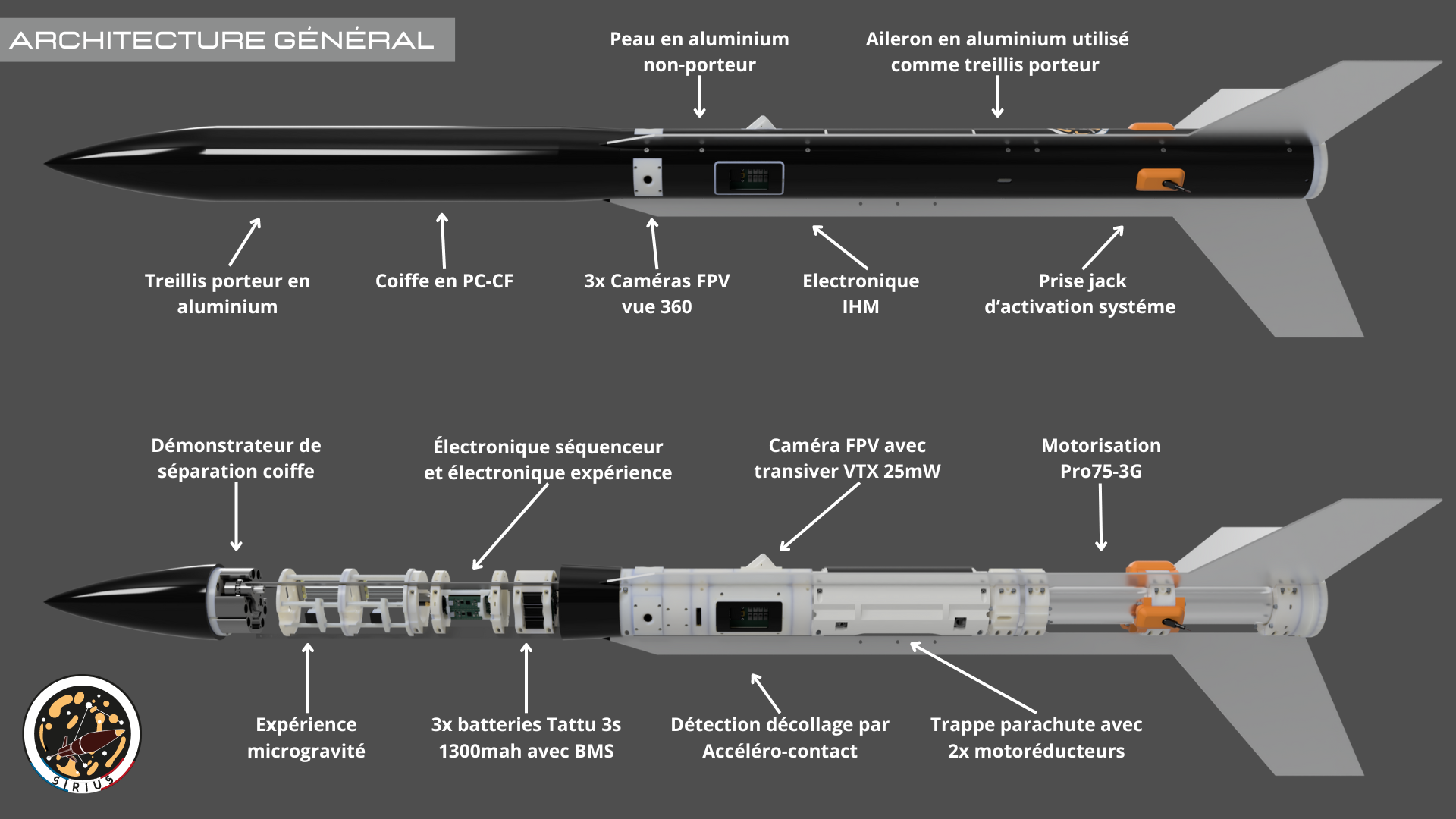 ARCHITECTURE GÉNÉRAL

Peau en aluminium non-porteur

Aileron en aluminium utilisé comme treillis porteur

Treillis porteur en aluminium

Coiffe en PC-CF

3x Caméras FPV vue 360

Electronique IHM

Prise jack d'activation systéme

Démonstrateur de séparation coiffe

Électronique séquenceur et électronique expérience

Caméra FPV avec transiver VTX 25mW

Motorisation Pro75-3G

Expérience microgravité

3x batteries Tattu 3s 1300mah avec BMS

Détection décollage par Accéléro-contact

Trappe parachute avec 2x motoréducteurs

SIRIUS