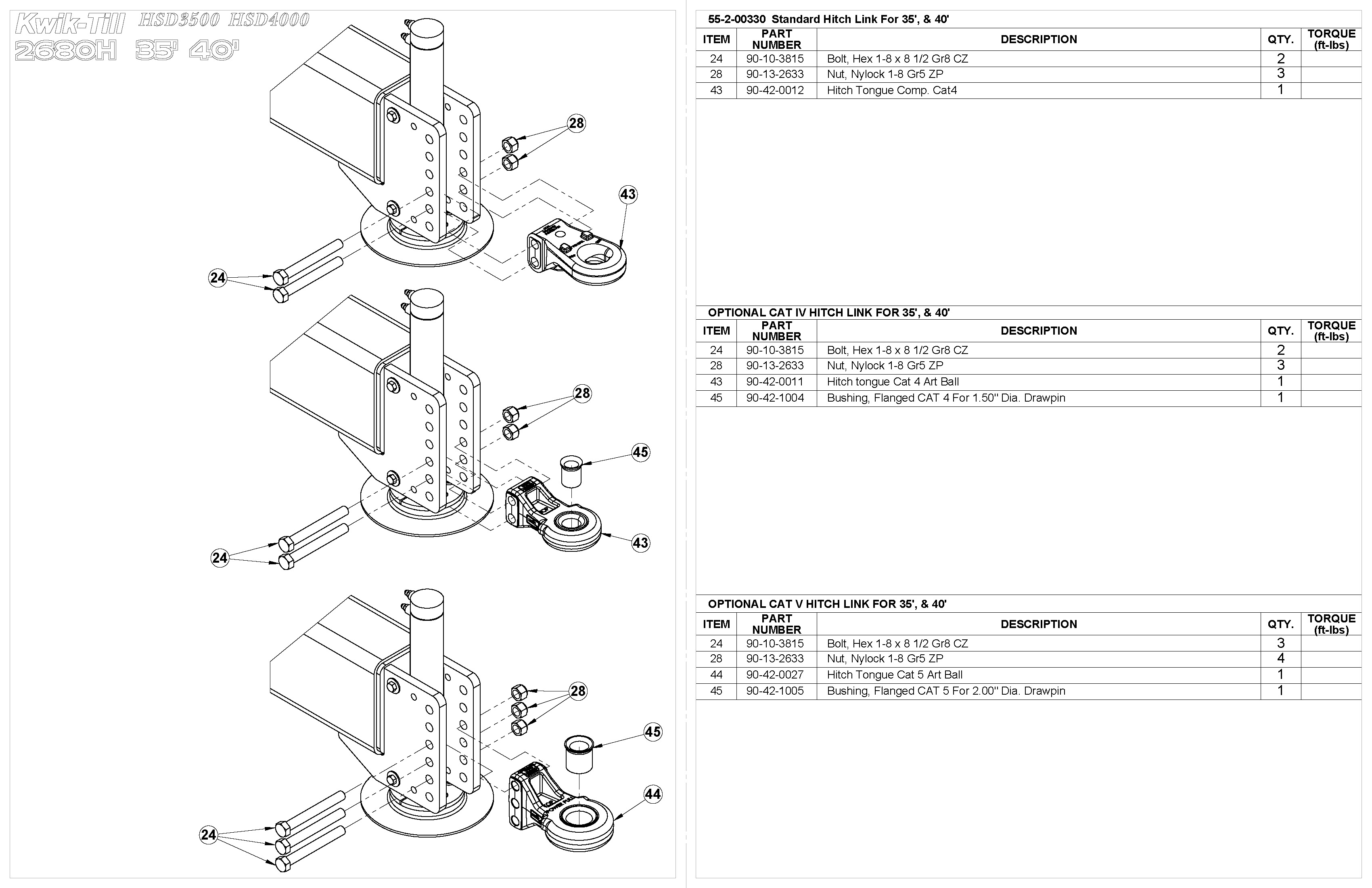 Kwik-Till HSD3500 HSD4000
2680H 35' 40'

28

43

24

28

45

43

24

28

45

44

24

55-2-00330 Standard Hitch Link For 35', & 40'

| ITEM | PART NUMBER | DESCRIPTION | QTY. | TORQUE (ft-lbs) |
|---|---|---|---|---|
| 24 | 90-10-3815 | Bolt, Hex 1-8 x 8 1/2 Gr8 CZ | 2 | |
| 28 | 90-13-2633 | Nut, Nylock 1-8 Gr5 ZP | 3 | |
| 43 | 90-42-0012 | Hitch Tongue Comp. Cat4 | 1 | |

OPTIONAL CAT IV HITCH LINK FOR 35', & 40'

| ITEM | PART NUMBER | DESCRIPTION | QTY. | TORQUE (ft-lbs) |
|---|---|---|---|---|
| 24 | 90-10-3815 | Bolt, Hex 1-8 x 8 1/2 Gr8 CZ | 2 | |
| 28 | 90-13-2633 | Nut, Nylock 1-8 Gr5 ZP | 3 | |
| 43 | 90-42-0011 | Hitch tongue Cat 4 Art Ball | 1 | |
| 45 | 90-42-1004 | Bushing, Flanged CAT 4 For 1.50" Dia. Drawpin | 1 | |

OPTIONAL CAT V HITCH LINK FOR 35', & 40'

| ITEM | PART NUMBER | DESCRIPTION | QTY. | TORQUE (ft-lbs) |
|---|---|---|---|---|
| 24 | 90-10-3815 | Bolt, Hex 1-8 x 8 1/2 Gr8 CZ | 3 | |
| 28 | 90-13-2633 | Nut, Nylock 1-8 Gr5 ZP | 4 | |
| 44 | 90-42-0027 | Hitch Tongue Cat 5 Art Ball | 1 | |
| 45 | 90-42-1005 | Bushing, Flanged CAT 5 For 2.00" Dia. Drawpin | 1 | |