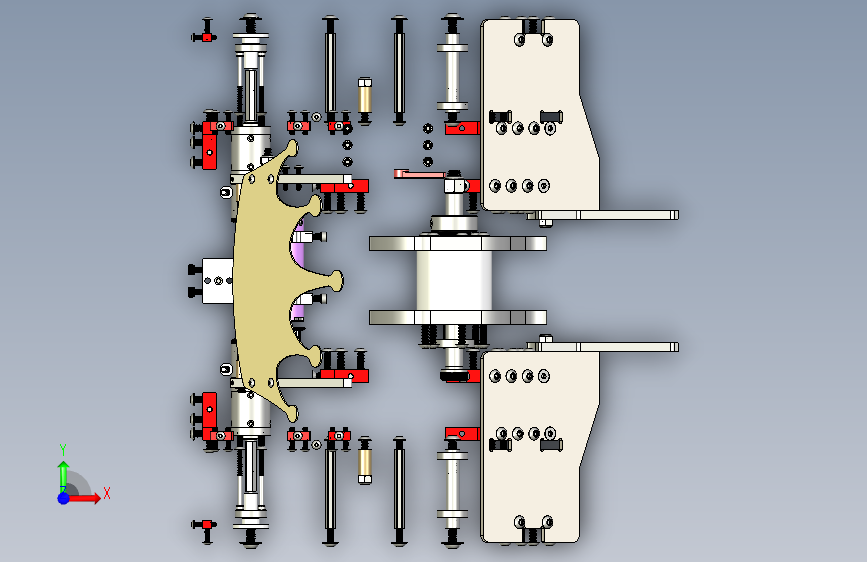 Y
X