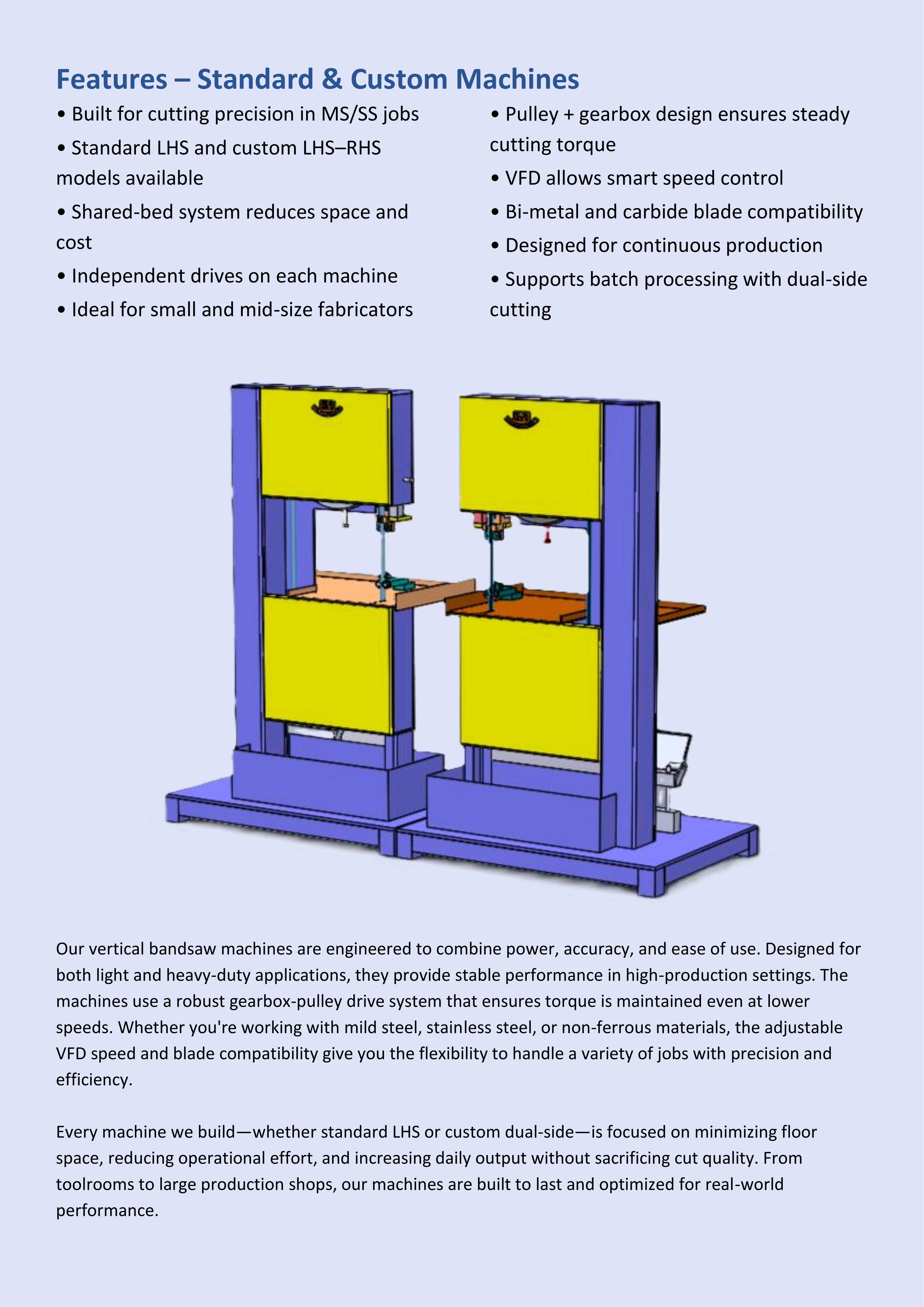 Features – Standard & Custom Machines

• Built for cutting precision in MS/SS jobs

• Standard LHS and custom LHS–RHS models available

• Shared-bed system reduces space and cost

• Independent drives on each machine

• Ideal for small and mid-size fabricators

• Pulley + gearbox design ensures steady cutting torque

• VFD allows smart speed control

• Bi-metal and carbide blade compatibility

• Designed for continuous production

• Supports batch processing with dual-side cutting

Our vertical bandsaw machines are engineered to combine power, accuracy, and ease of use. Designed for both light and heavy-duty applications, they provide stable performance in high-production settings. The machines use a robust gearbox-pulley drive system that ensures torque is maintained even at lower speeds. Whether you're working with mild steel, stainless steel, or non-ferrous materials, the adjustable VFD speed and blade compatibility give you the flexibility to handle a variety of jobs with precision and efficiency.

Every machine we build—whether standard LHS or custom dual-side—is focused on minimizing floor space, reducing operational effort, and increasing daily output without sacrificing cut quality. From toolrooms to large production shops, our machines are built to last and optimized for real-world performance.