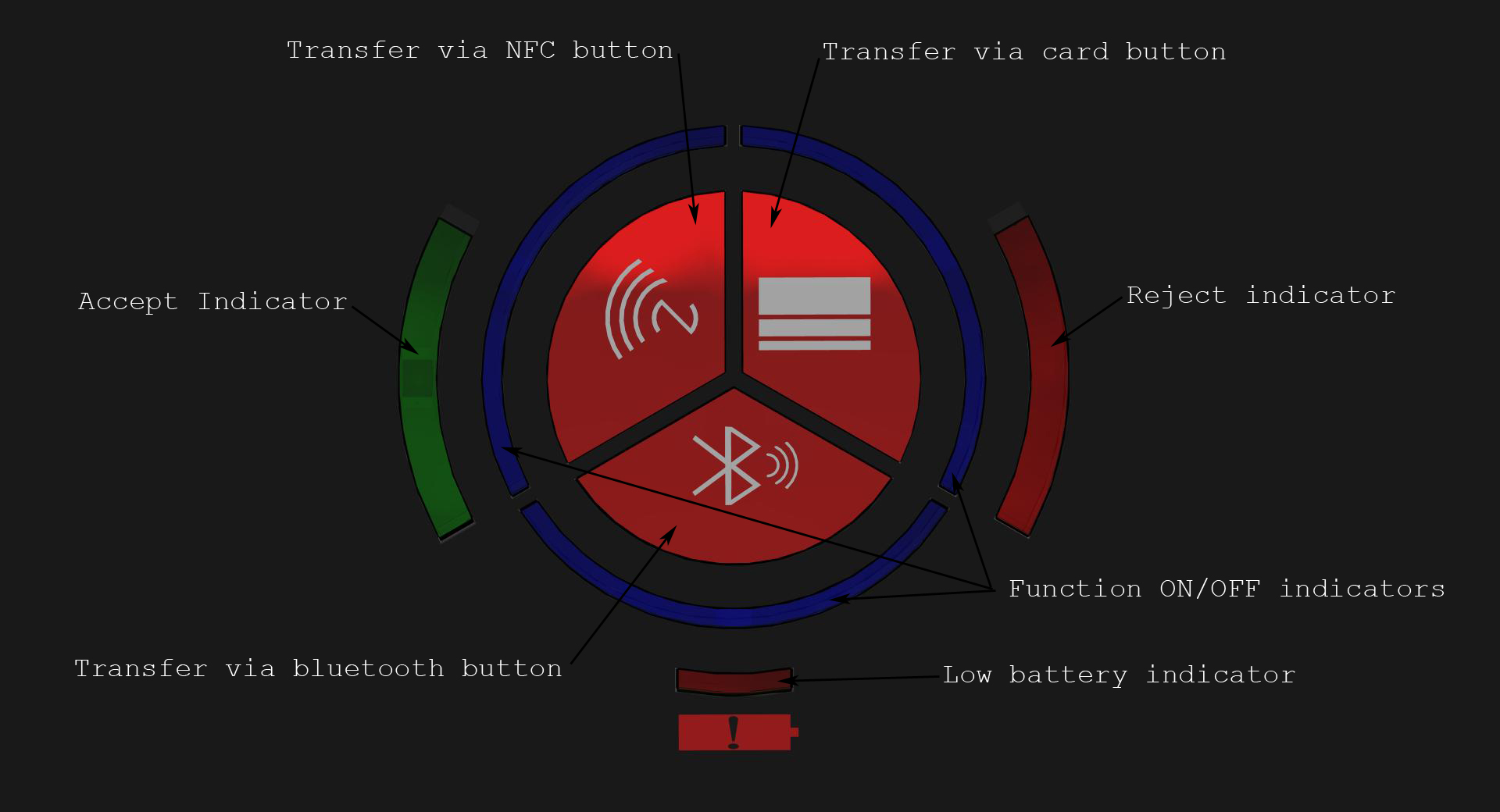 Transfer via NFC button

Transfer via card button

Accept Indicator

Reject indicator

Function ON/OFF indicators

Transfer via bluetooth button

Low battery indicator