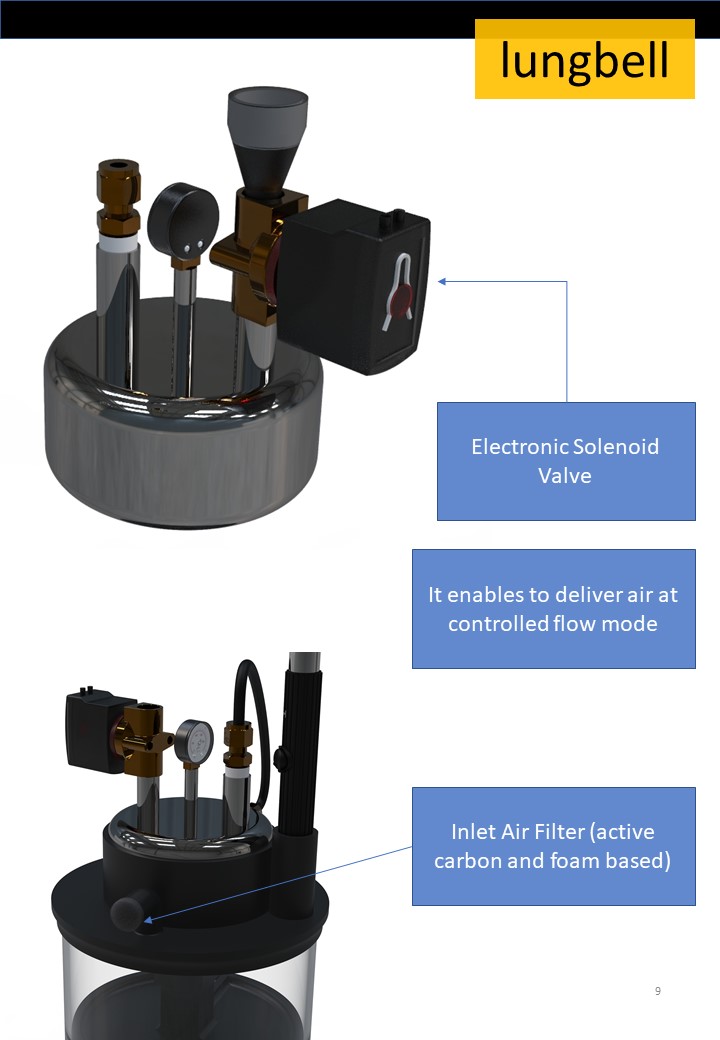 lungbell

Electronic Solenoid Valve

It enables to deliver air at controlled flow mode

Inlet Air Filter (active carbon and foam based)

9