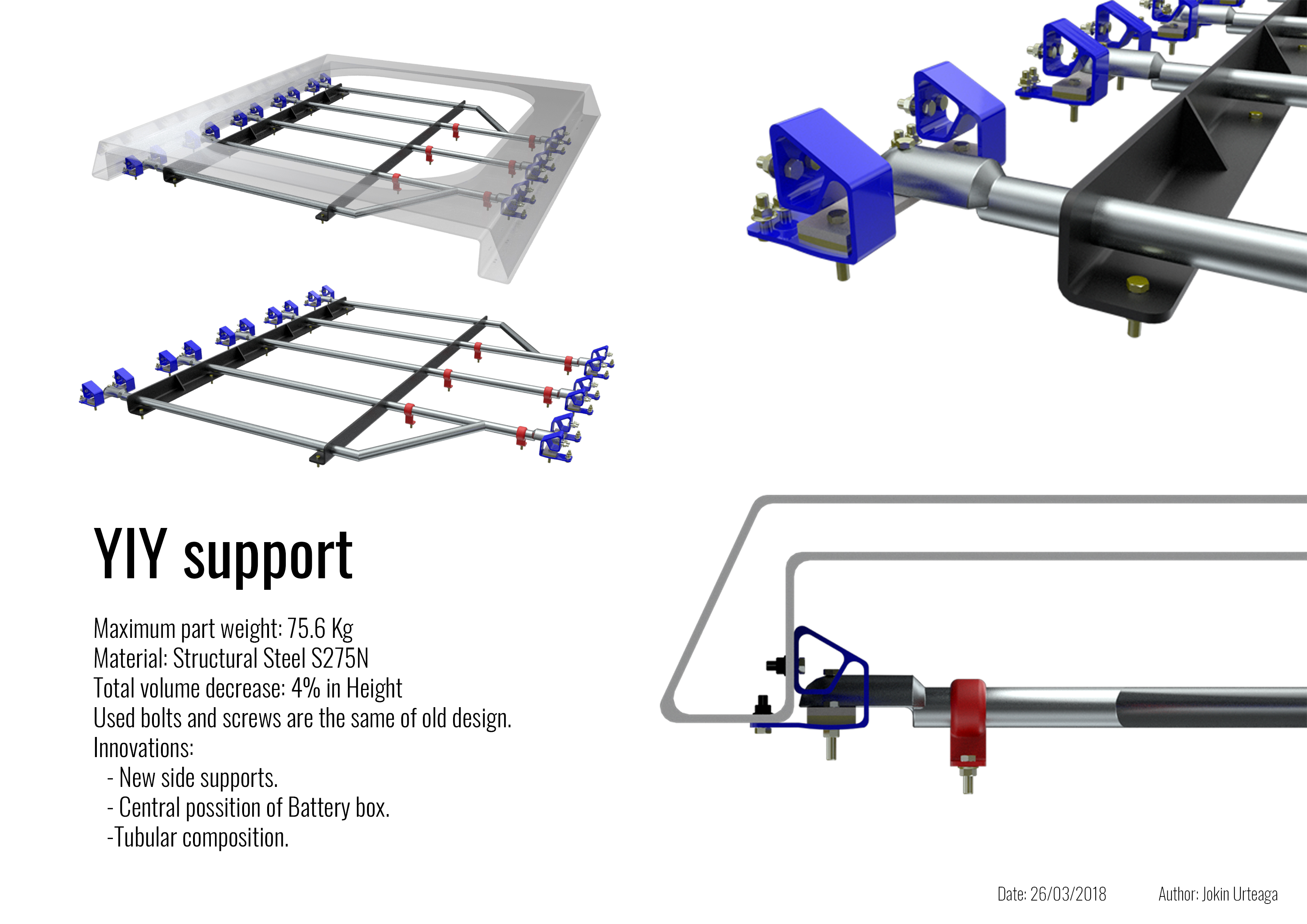 YIY support

Maximum part weight: 75.6 Kg
Material: Structural Steel S275N
Total volume decrease: 4% in Height
Used bolts and screws are the same of old design.
Innovations:
- New side supports.
- Central possition of Battery box.
-Tubular composition.

Date: 26/03/2018 Author: Jokin Urteaga