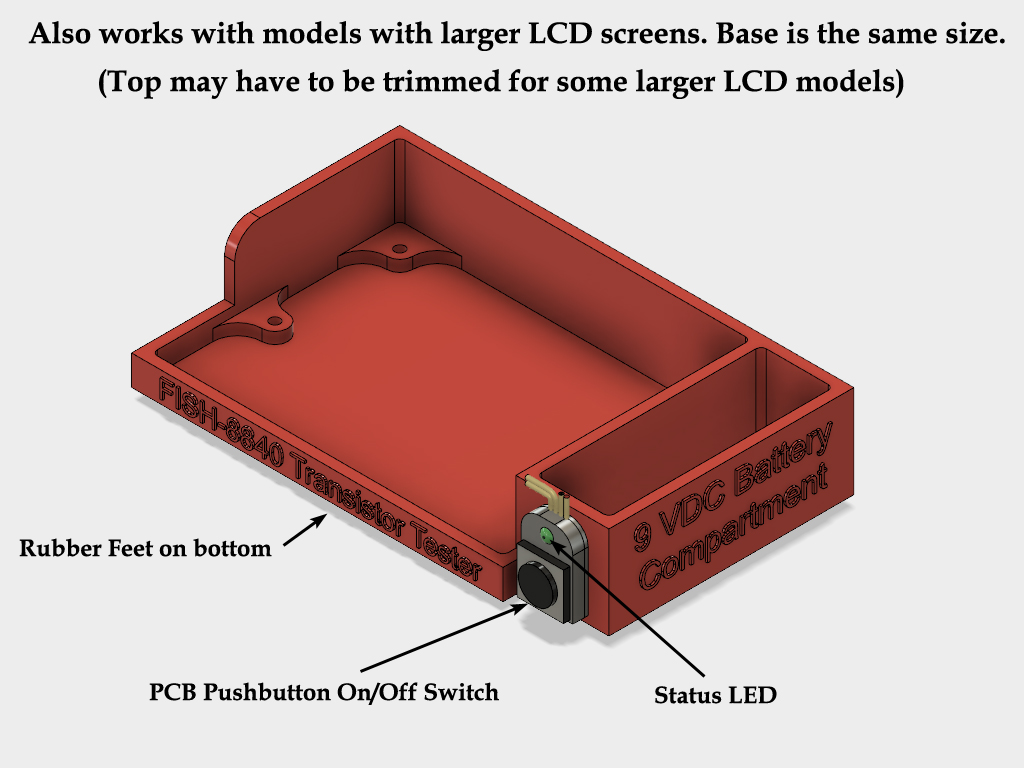 Also works with models with larger LCD screens. Base is the same size.
(Top may have to be trimmed for some larger LCD models)

FISH-8840 Transistor Tester

9 VDC Battery Compartment

Rubber Feet on bottom

PCB Pushbutton On/Off Switch

Status LED