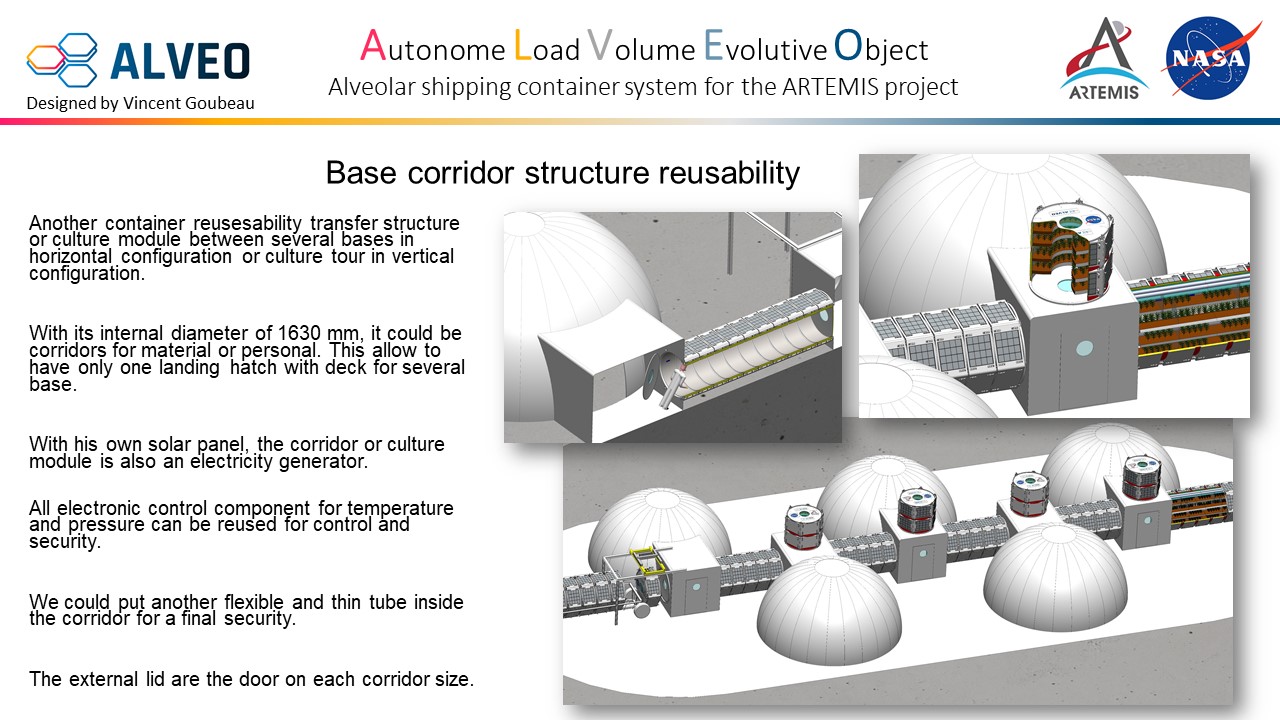 ALVEO
Designed by Vincent Goubeau

Autonome Load Volume Evolutive Object
Alveolar shipping container system for the ARTEMIS project

ARTEMIS

NASA

Base corridor structure reusability

Another container reusesability transfer structure or culture module between several bases in horizontal configuration or culture tour in vertical configuration.

With its internal diameter of 1630 mm, it could be corridors for material or personal. This allow to have only one landing hatch with deck for several base.

With his own solar panel, the corridor or culture module is also an electricity generator.

All electronic control component for temperature and pressure can be reused for control and security.

We could put another flexible and thin tube inside the corridor for a final security.

The external lid are the door on each corridor size.