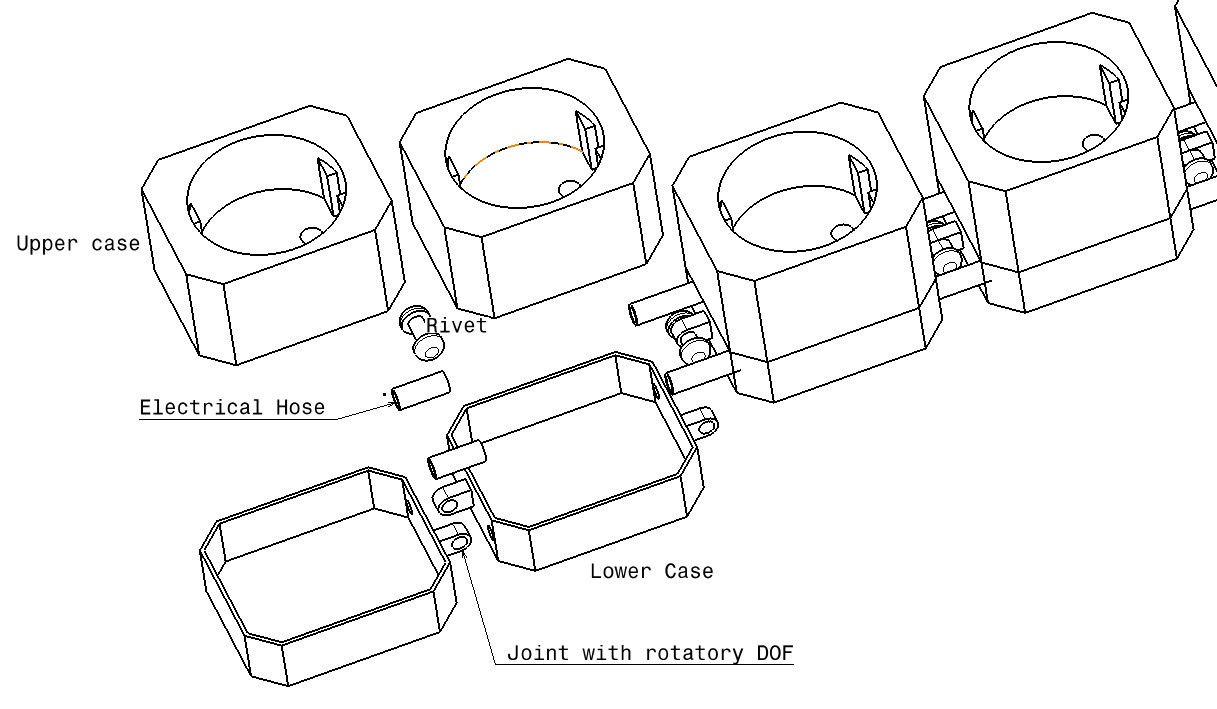 Upper case

Rivet

Electrical Hose

Lower Case

Joint with rotatory DOF