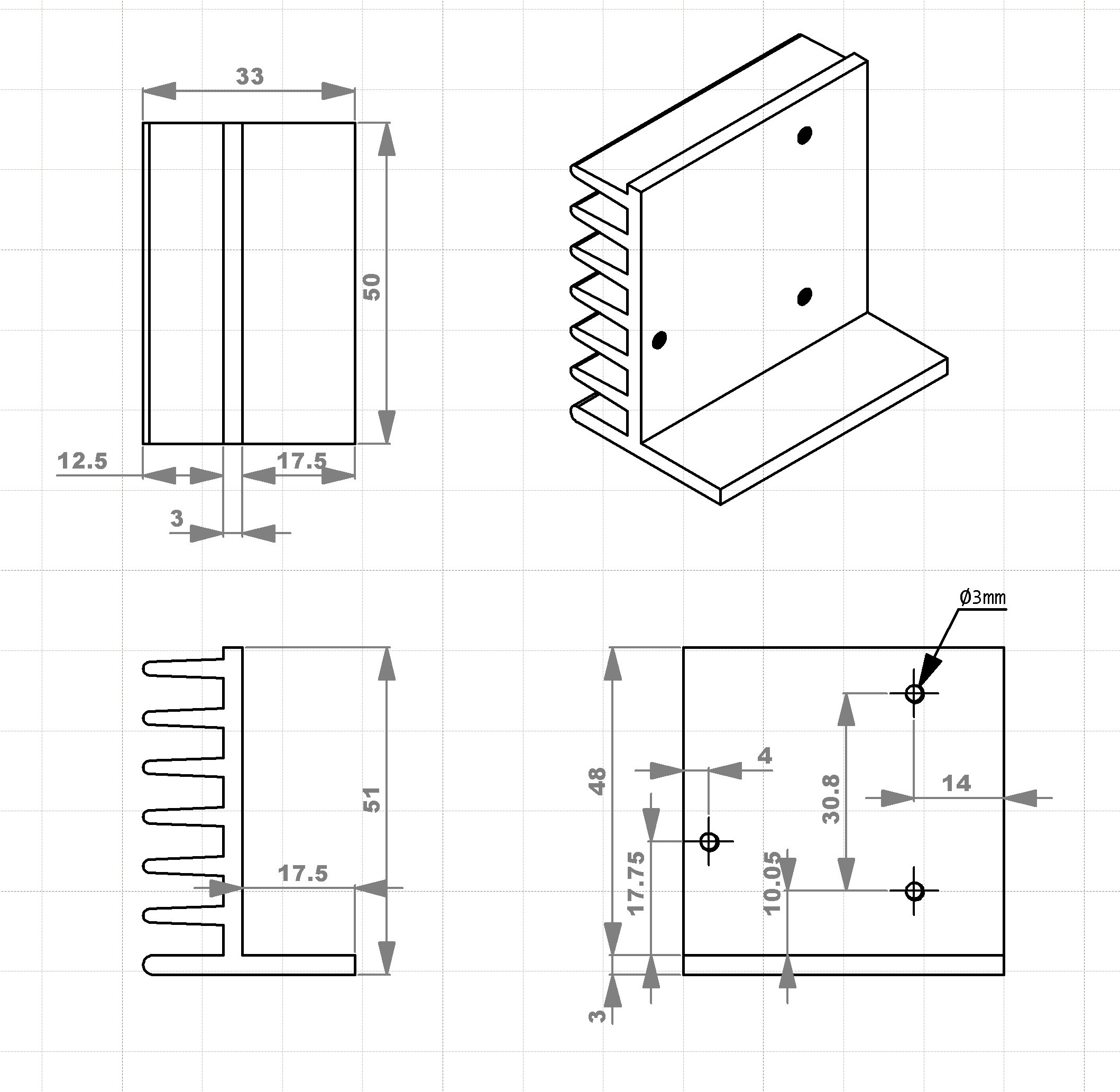 33
50
12.5
17.5
3
51
17.5
Ø3mm
48
4
30.8
14
17.75
10.05
3