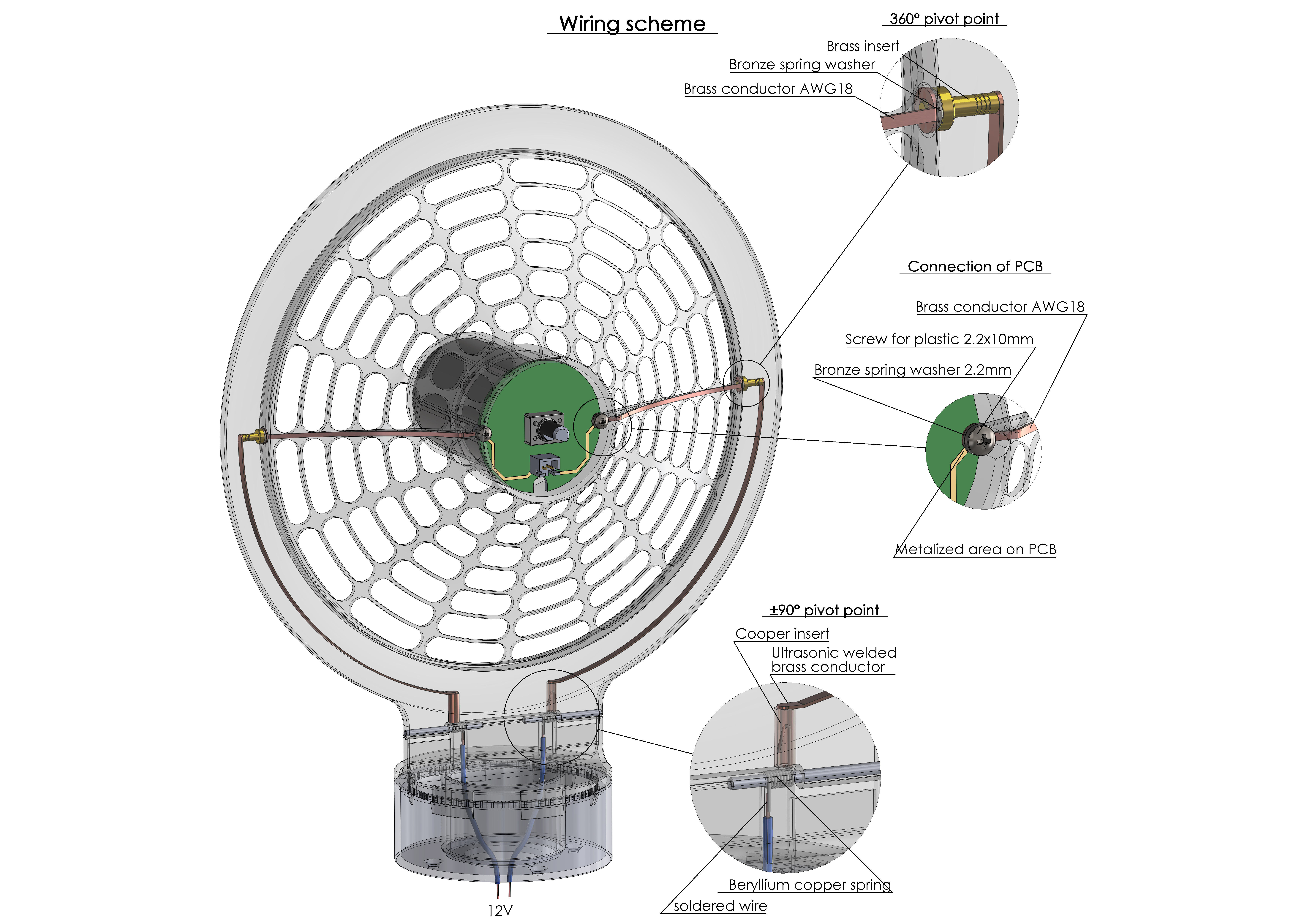 Wiring scheme

360° pivot point

Brass insert

Bronze spring washer

Brass conductor AWG18

Connection of PCB

Brass conductor AWG18

Screw for plastic 2.2x10mm

Bronze spring washer 2.2mm

Metalized area on PCB

±90° pivot point

Cooper insert

Ultrasonic welded brass conductor

Beryllium copper spring

soldered wire

12V