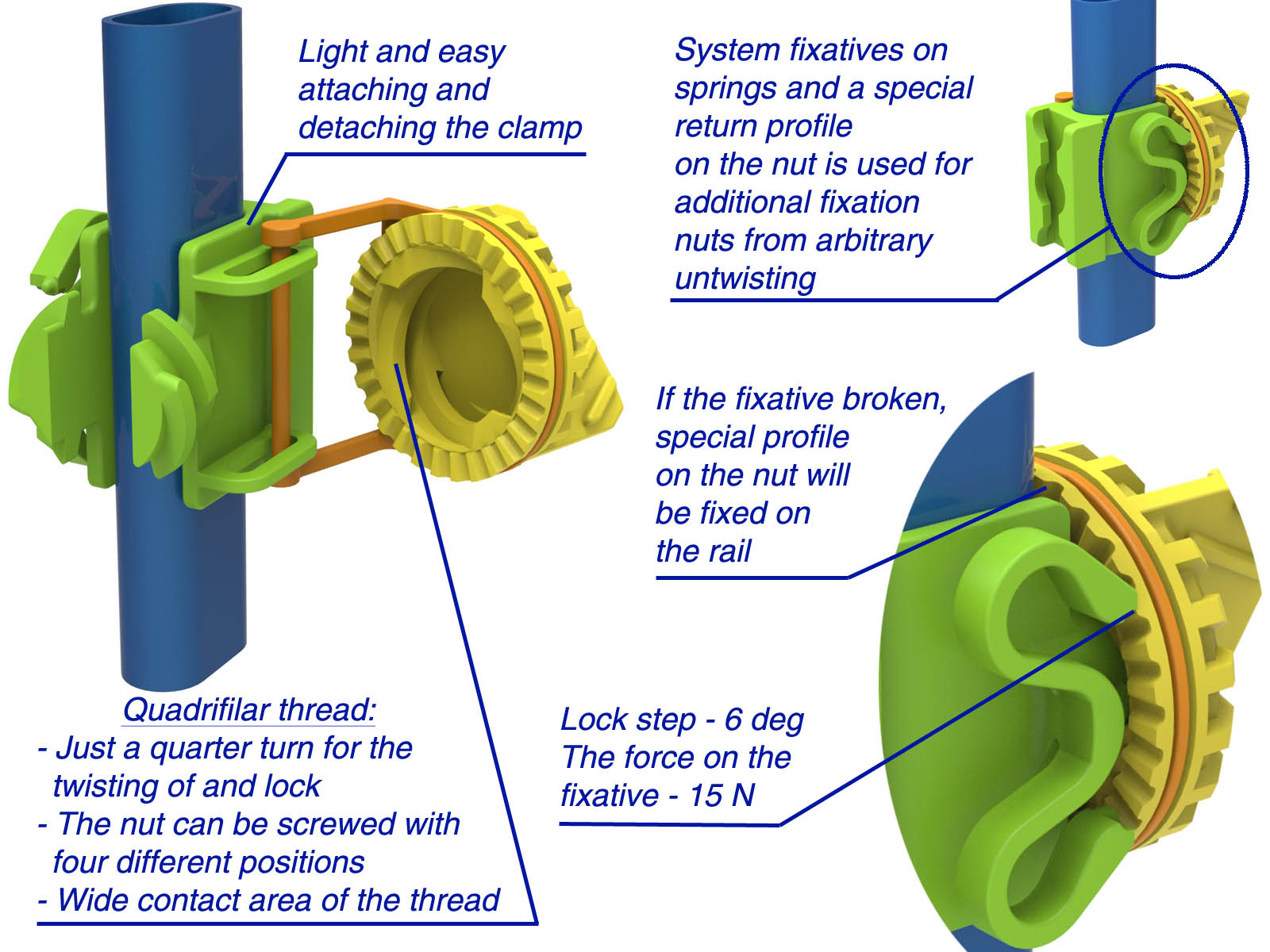 Light and easy attaching and detaching the clamp

System fixatives on springs and a special return profile on the nut is used for additional fixation nuts from arbitrary untwisting

If the fixative broken, special profile on the nut will be fixed on the rail

Quadrifilar thread:
- Just a quarter turn for the twisting of and lock
- The nut can be screwed with four different positions
- Wide contact area of the thread

Lock step - 6 deg
The force on the fixative - 15 N