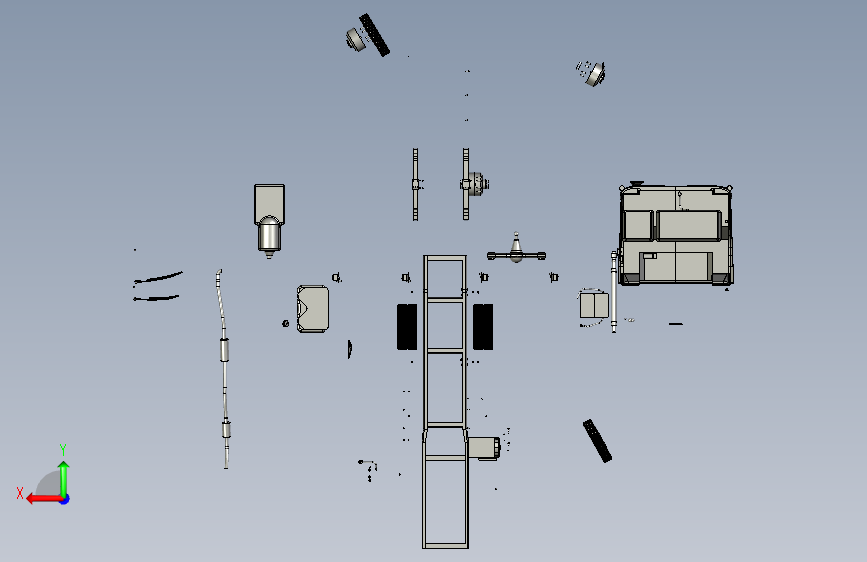 Y
X