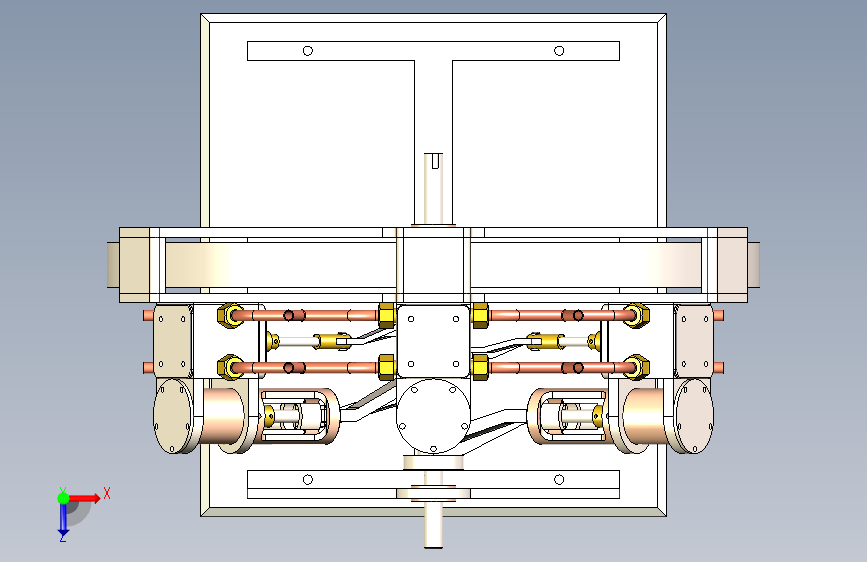 Y
X
Z