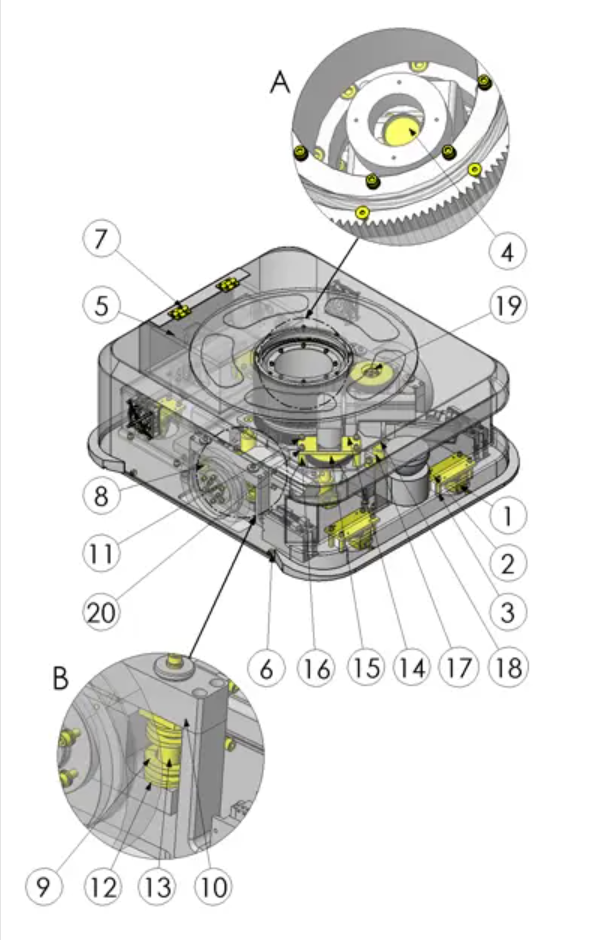 A
4
7
5
19
8
11
20
1
2
3
6
16
15
14
17
18
B
9
12
13
10