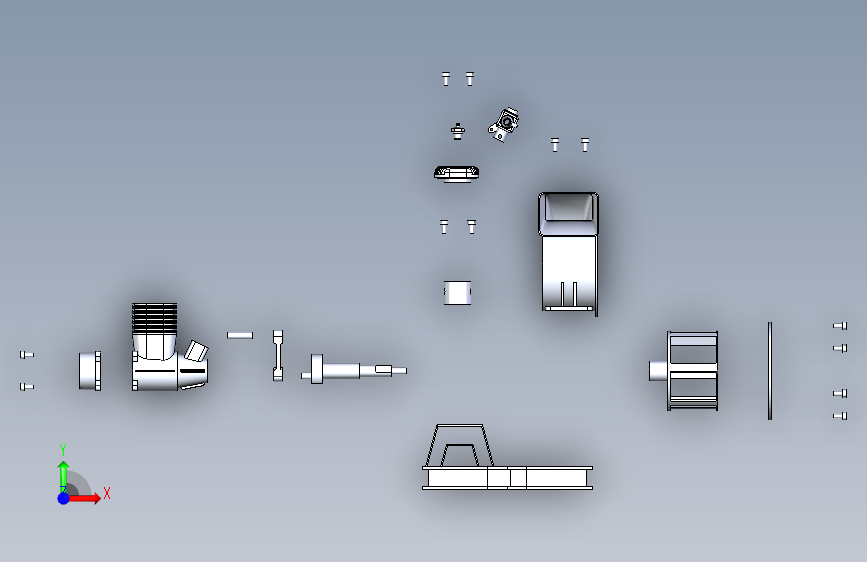 Y
X