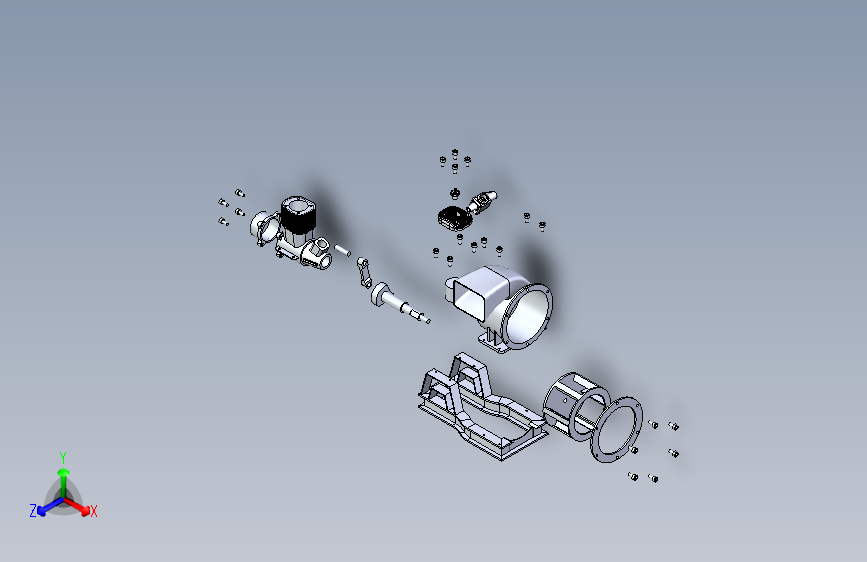 Y
Z
X