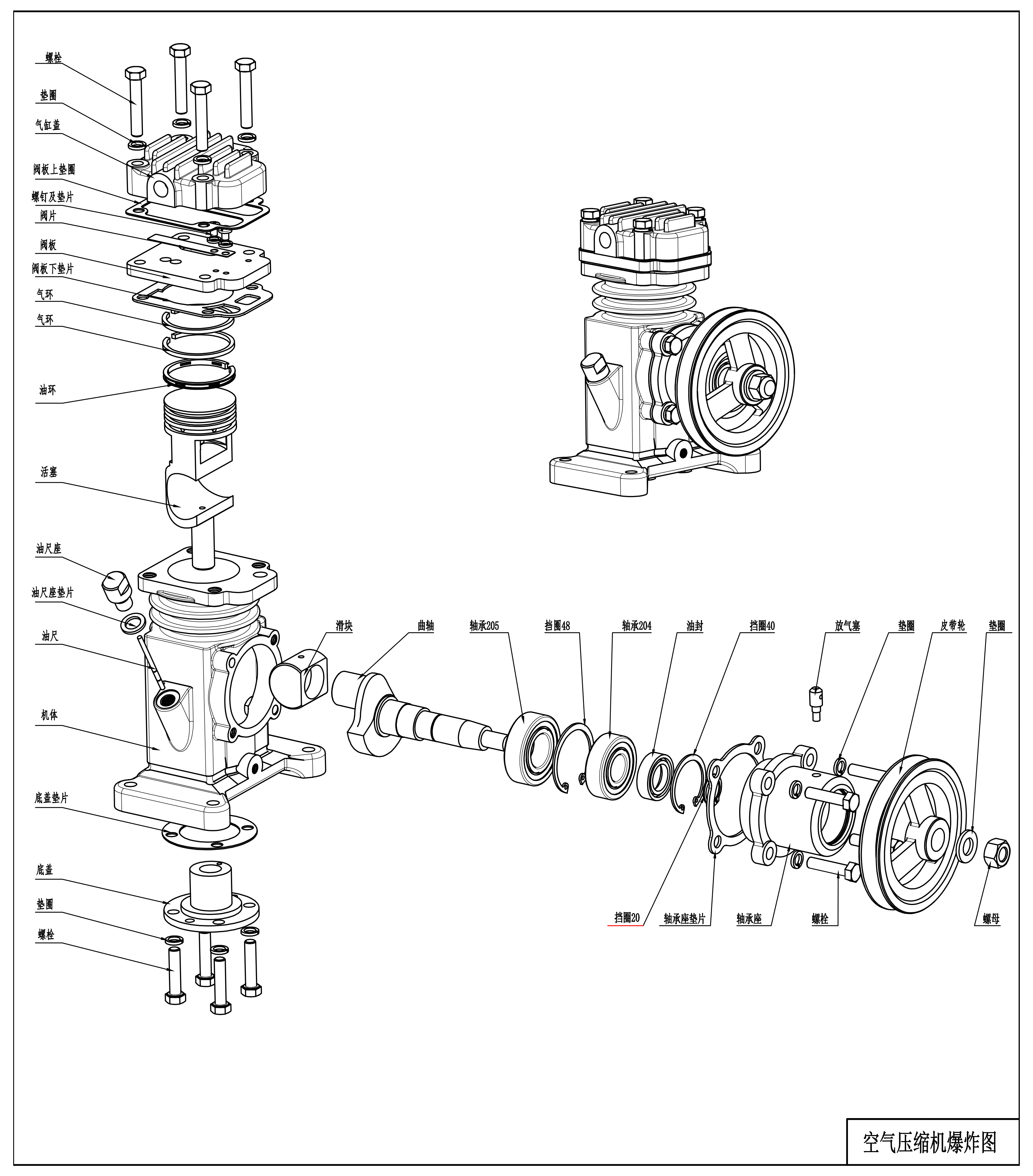 螺栓
垫圈
气缸盖
阀板上垫圈
螺钉及垫片
阀片
阀板
阀板下垫片
气环
气环
油环
活塞
油尺座
油尺座垫片
油尺
机体
底盖垫片
底盖
垫圈
螺栓

滑块
曲轴
轴承205
挡圈48
轴承204
油封
挡圈40
放气塞
垫圈
皮带轮
垫圈

挡圈20
轴承座垫片
轴承座
螺栓
螺母

空气压缩机爆炸图