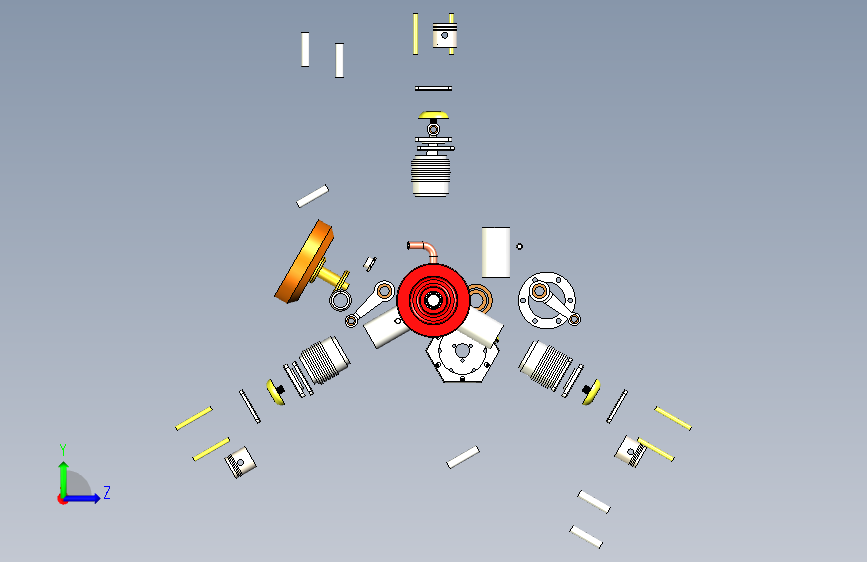 Y
Z