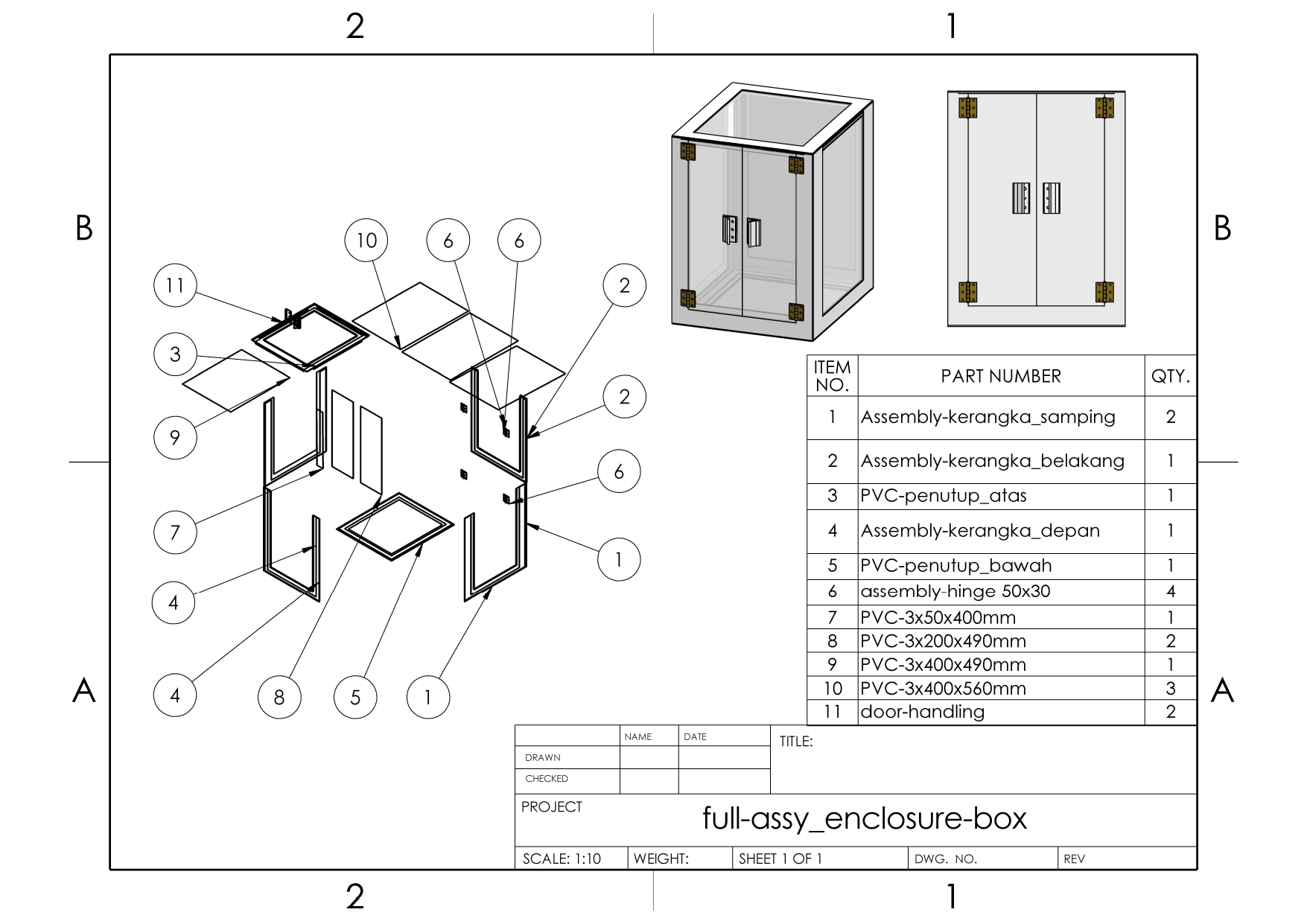 2 1

B B

10 6 6

11 2

3 2

9

6

7

1

4

4 8 5 1

A A

| ITEM NO. | PART NUMBER | QTY. |
|---|---|---|
| 1 | Assembly-kerangka_samping | 2 |
| 2 | Assembly-kerangka_belakang | 1 |
| 3 | PVC-penutup_atas | 1 |
| 4 | Assembly-kerangka_depan | 1 |
| 5 | PVC-penutup_bawah | 1 |
| 6 | assembly-hinge 50x30 | 4 |
| 7 | PVC-3x50x400mm | 1 |
| 8 | PVC-3x200x490mm | 2 |
| 9 | PVC-3x400x490mm | 1 |
| 10 | PVC-3x400x560mm | 3 |
| 11 | door-handling | 2 |

| | NAME | DATE |
|---|---|---|
| DRAWN | | |
| CHECKED | | |

TITLE:

PROJECT

full-assy_enclosure-box

SCALE: 1:10 WEIGHT: SHEET 1 OF 1 DWG. NO. REV

2 1