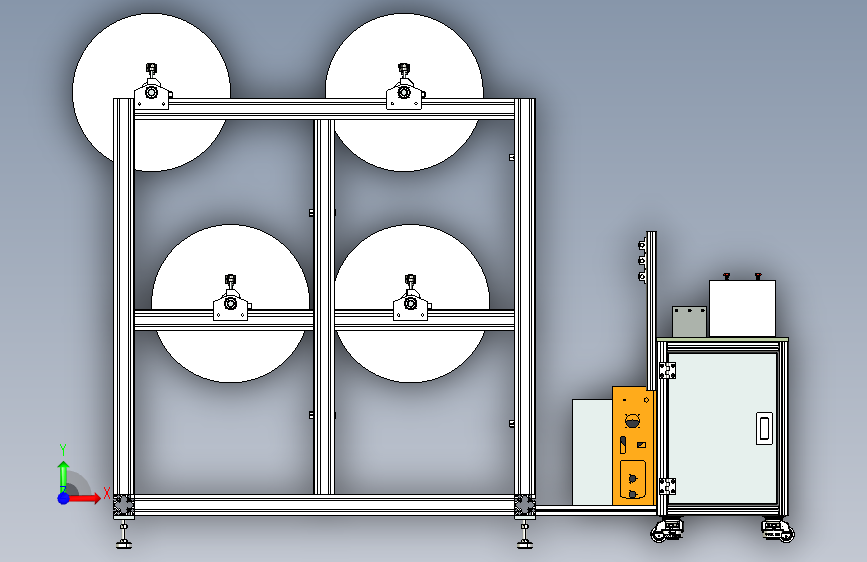 Y
X