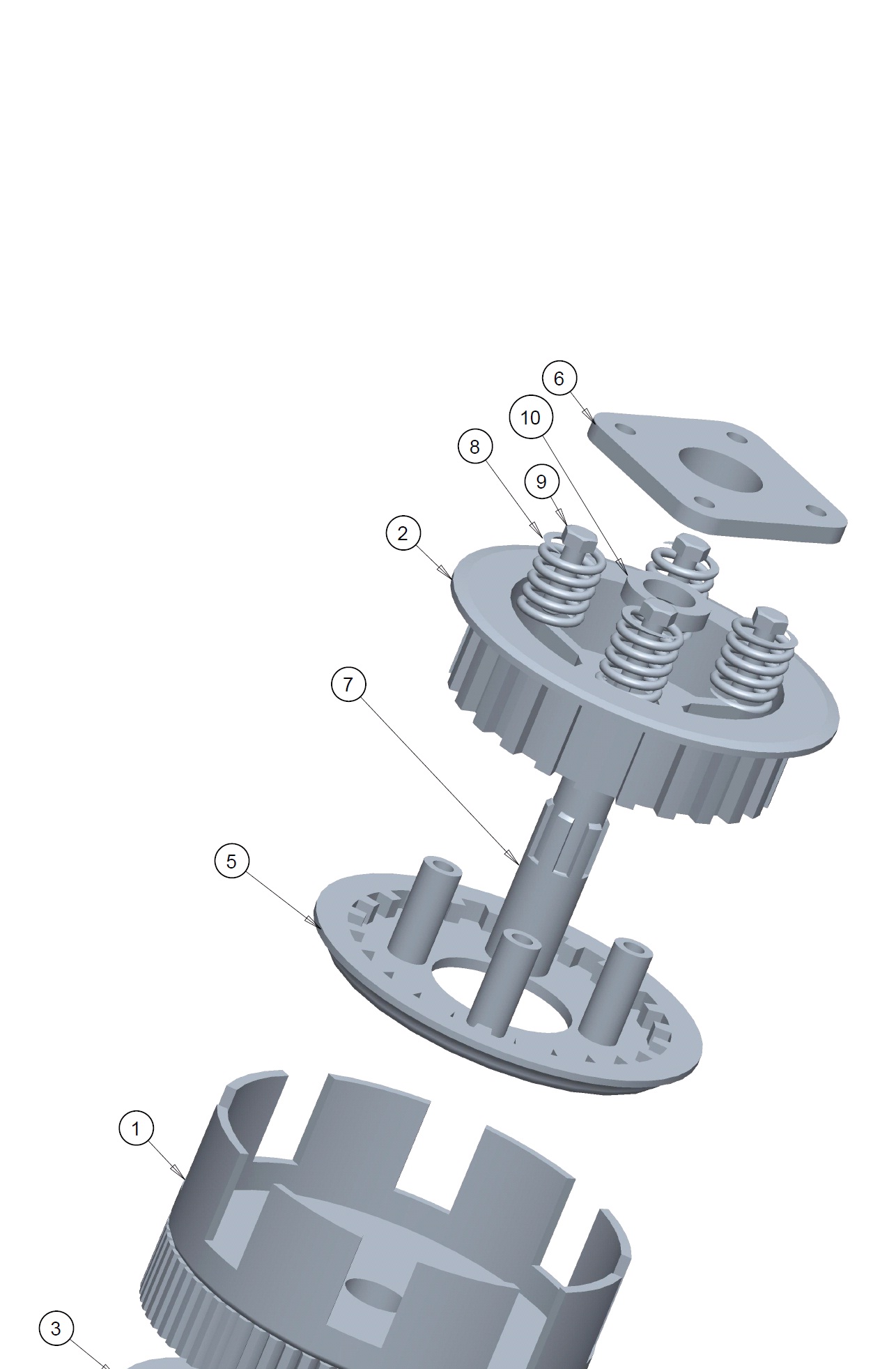 6
10
8
9
2
7
5
1
3