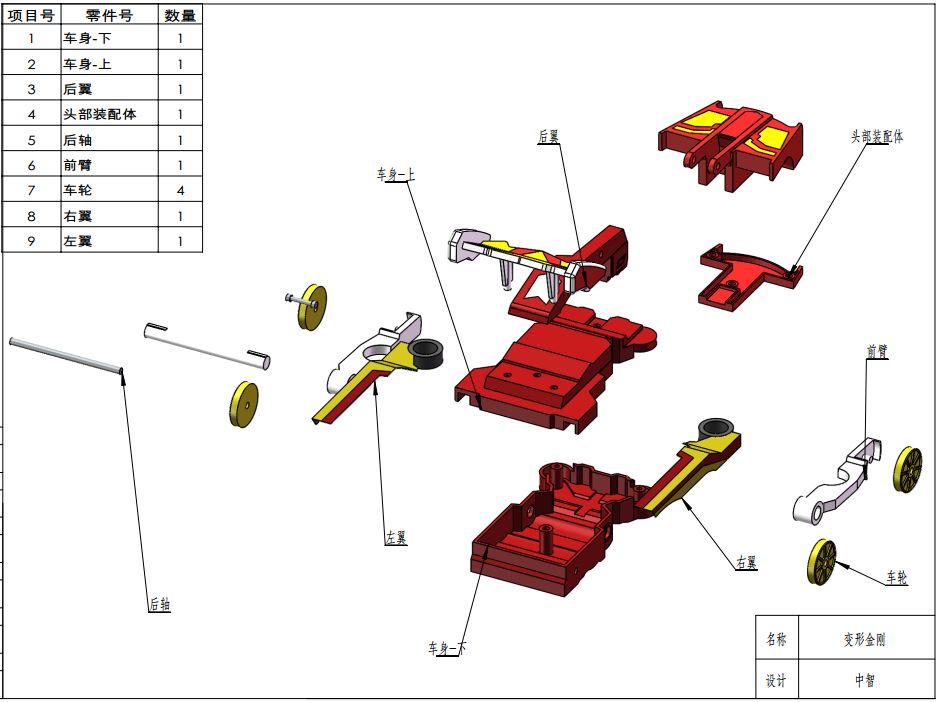 | 项目号 | 零件号 | 数量 |
|---|---|---|
| 1 | 车身-下 | 1 |
| 2 | 车身-上 | 1 |
| 3 | 后翼 | 1 |
| 4 | 头部装配体 | 1 |
| 5 | 后轴 | 1 |
| 6 | 前臂 | 1 |
| 7 | 车轮 | 4 |
| 8 | 右翼 | 1 |
| 9 | 左翼 | 1 |

后翼

头部装配体

车身-上

前臂

左翼

右翼

车轮

后轴

车身-下

| 名称 | 变形金刚 |
|---|---|
| 设计 | 中智 |