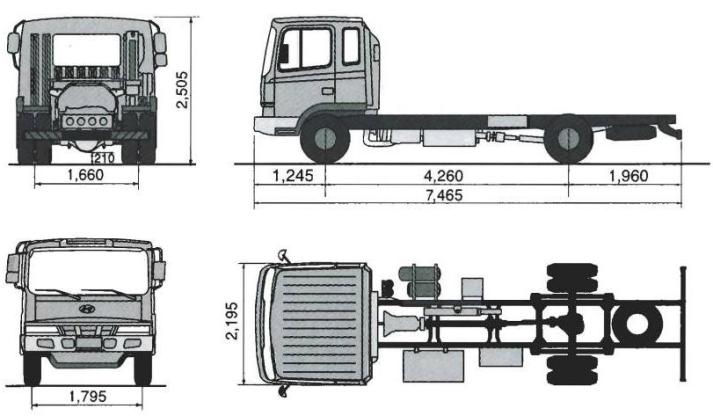 2,505
210
1,660
1,245
4,260
1,960
7,465
2,195
1,795