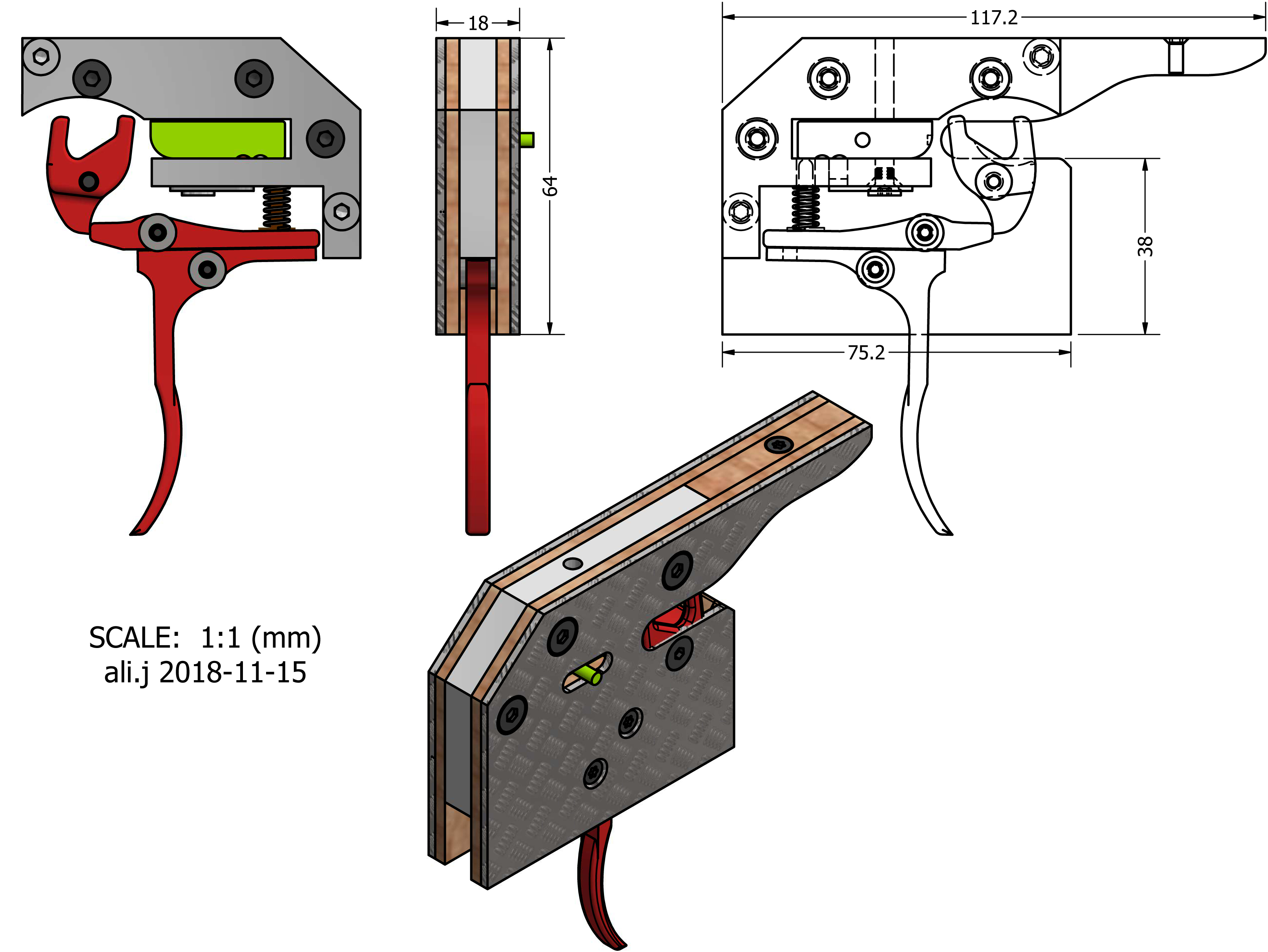 18

64

117.2

38

75.2

SCALE: 1:1 (mm)
ali.j 2018-11-15