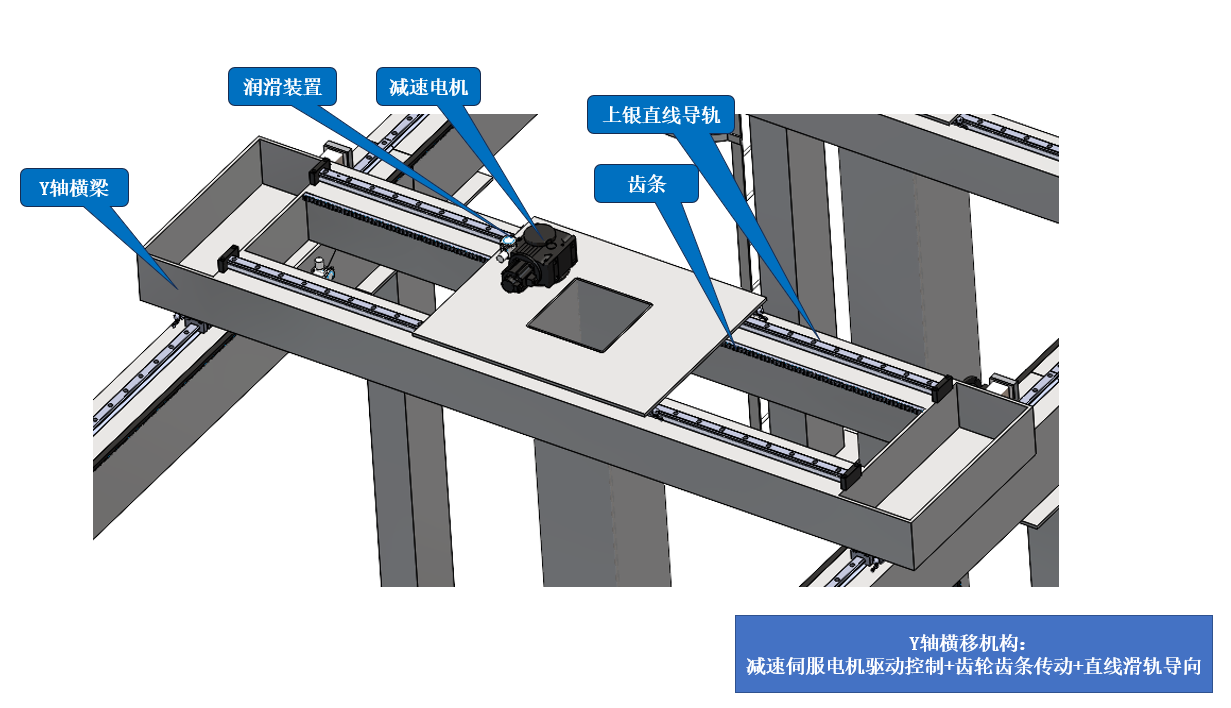 润滑装置

减速电机

上银直线导轨

Y轴横梁

齿条

Y轴横移机构:
减速伺服电机驱动控制+齿轮齿条传动+直线滑轨导向