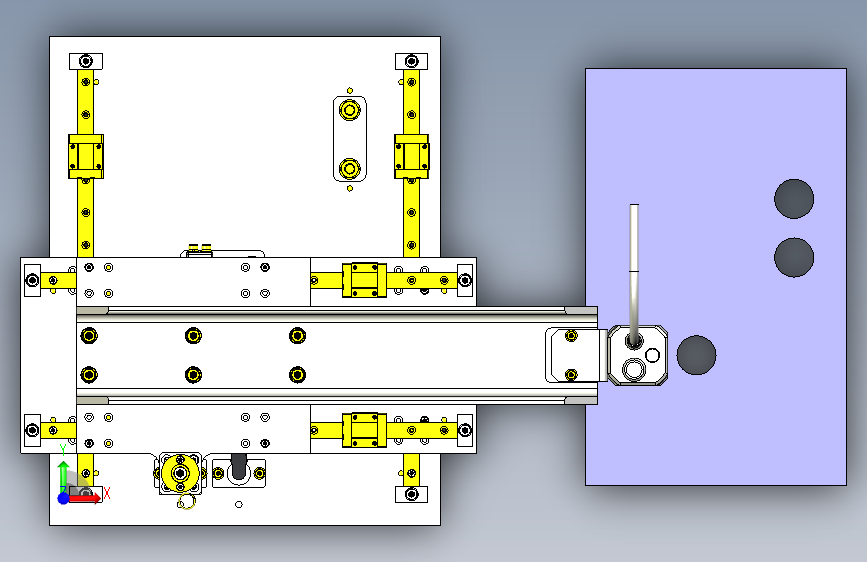 Y
X