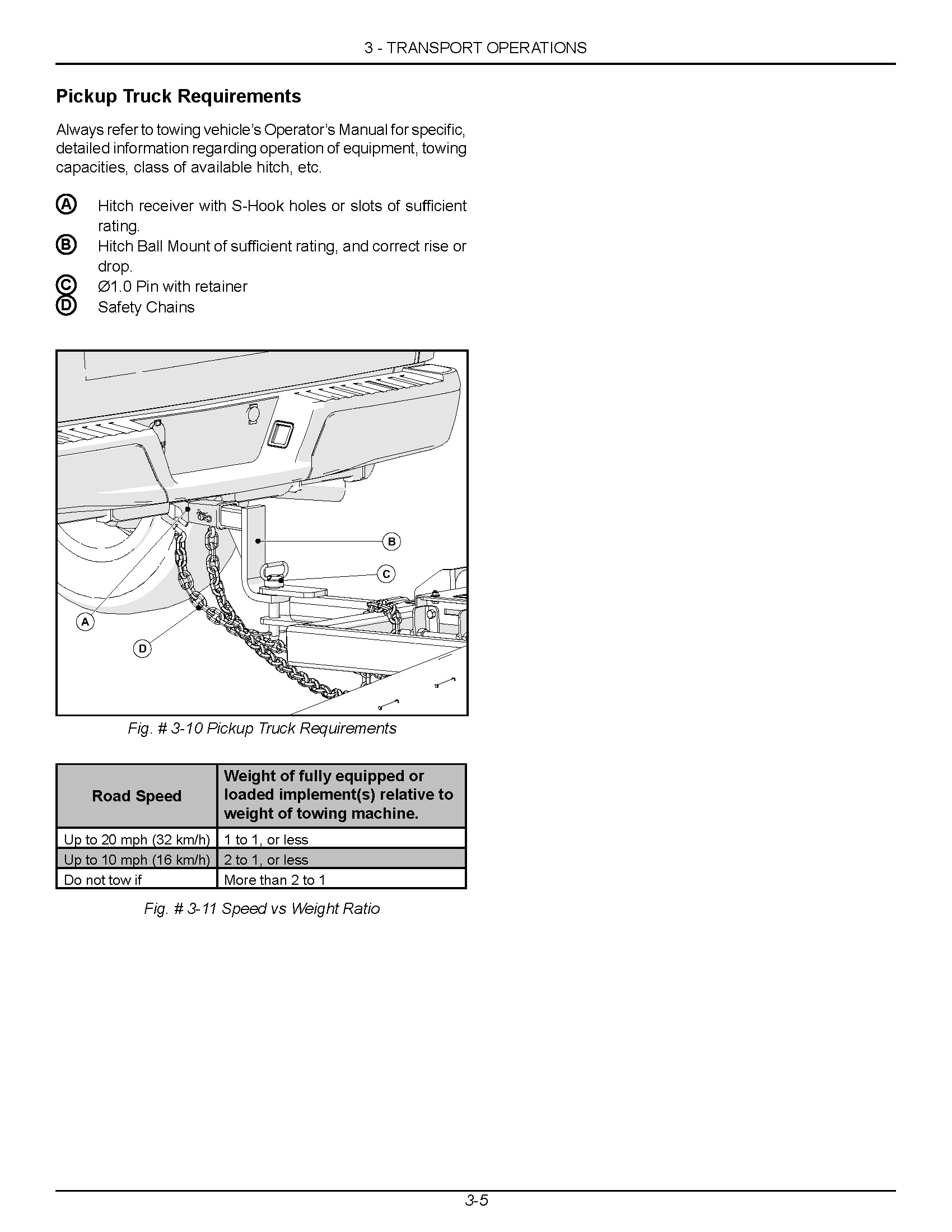 3 - TRANSPORT OPERATIONS

Pickup Truck Requirements

Always refer to towing vehicle's Operator's Manual for specific, detailed information regarding operation of equipment, towing capacities, class of available hitch, etc.

Ⓐ Hitch receiver with S-Hook holes or slots of sufficient rating.
Ⓑ Hitch Ball Mount of sufficient rating, and correct rise or drop.
Ⓒ Ø1.0 Pin with retainer
Ⓓ Safety Chains

B
C
A
D

Fig. # 3-10 Pickup Truck Requirements

| Road Speed | Weight of fully equipped or loaded implement(s) relative to weight of towing machine. |
|---|---|
| Up to 20 mph (32 km/h) | 1 to 1, or less |
| Up to 10 mph (16 km/h) | 2 to 1, or less |
| Do not tow if | More than 2 to 1 |

Fig. # 3-11 Speed vs Weight Ratio

3-5