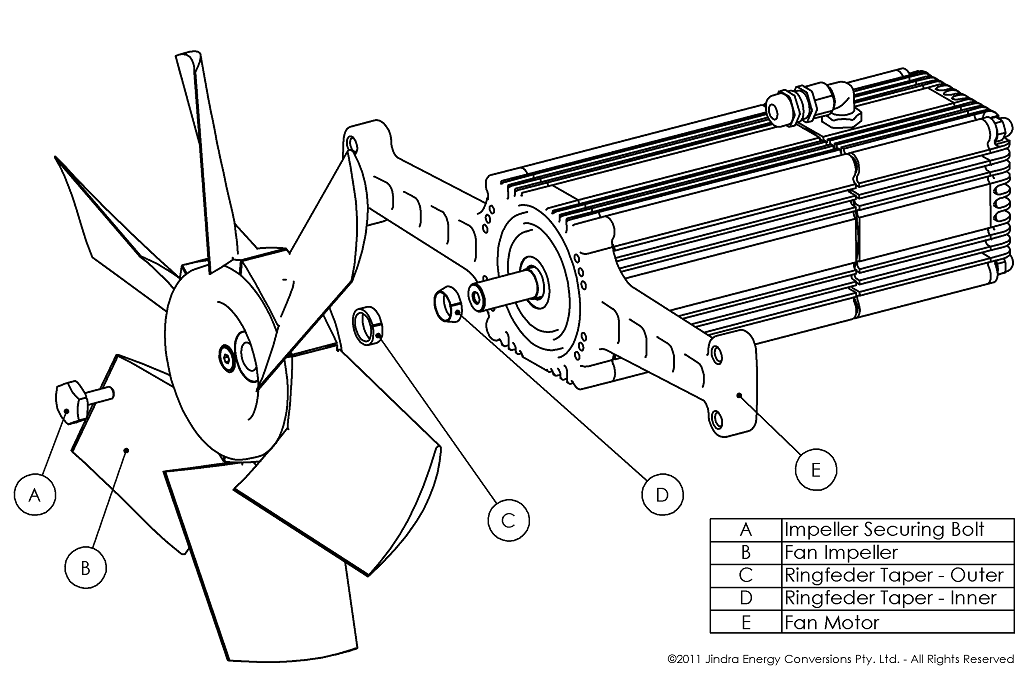 A

B

C

D

E

| A | Impeller Securing Bolt |
|---|---|
| B | Fan Impeller |
| C | Ringfeder Taper - Outer |
| D | Ringfeder Taper - Inner |
| E | Fan Motor |

©2011 Jindra Energy Conversions Pty. Ltd. - All Rights Reserved