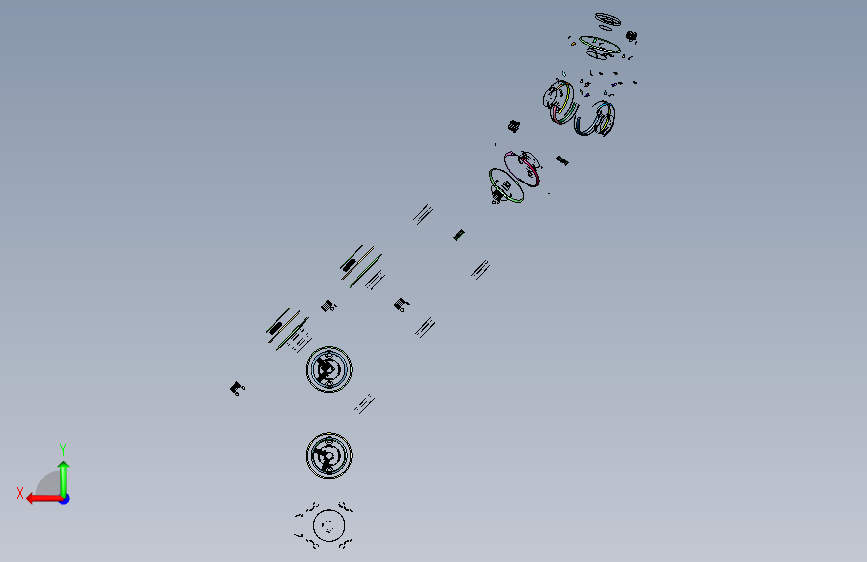 Y
X