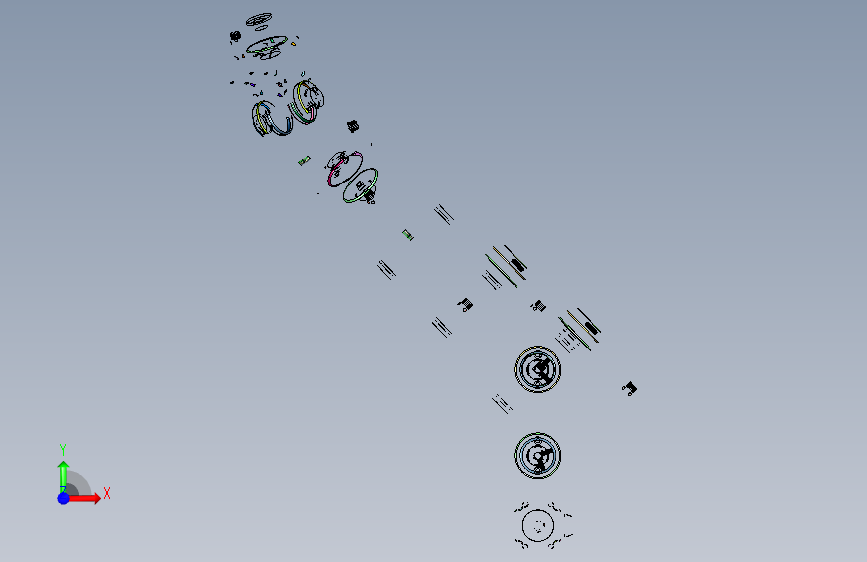 Y
X